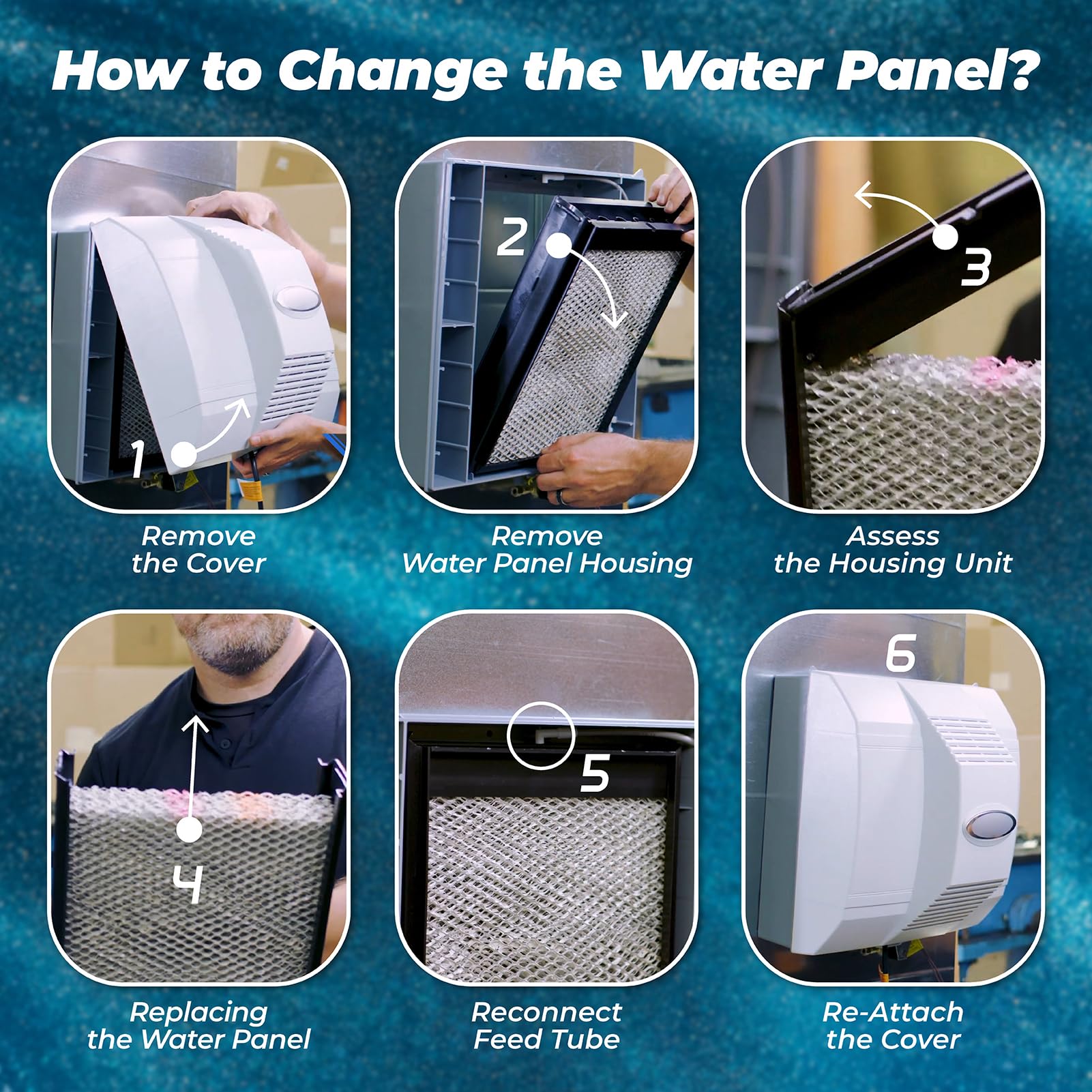 How to Change the Water Panel?

1

Remove the Cover

2

Remove Water Panel Housing

3

Assess the Housing Unit

4

Replacing the Water Panel

5

Reconnect Feed Tube

6

Re-Attach the Cover