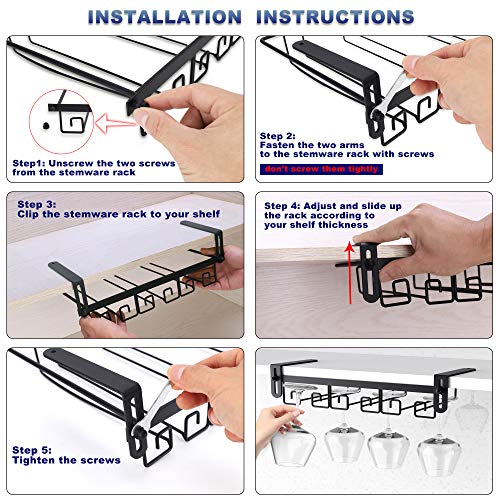 INSTALLATION INSTRUCTIONS

Step1: Unscrew the two screws from the stemware rack

Step 2: Fasten the two arms to the stemware rack with screws

don't screw them tightly

Step 3: Clip the stemware rack to your shelf

Step 4: Adjust and slide up the rack according to your shelf thickness

Step 5: Tighten the screws