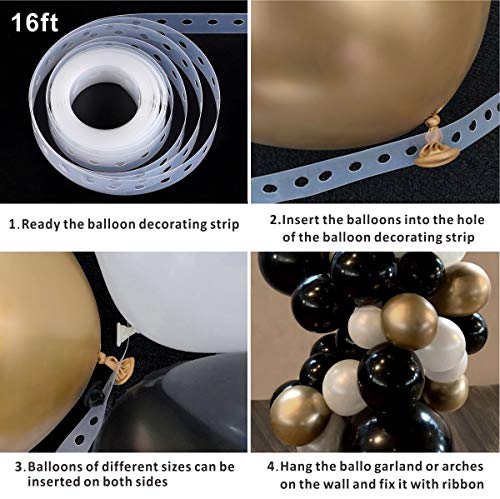 16ft

1.Ready the balloon decorating strip

2.Insert the balloons into the hole of the balloon decorating strip

3.Balloons of different sizes can be inserted on both sides

4.Hang the ballo garland or arches on the wall and fix it with ribbon