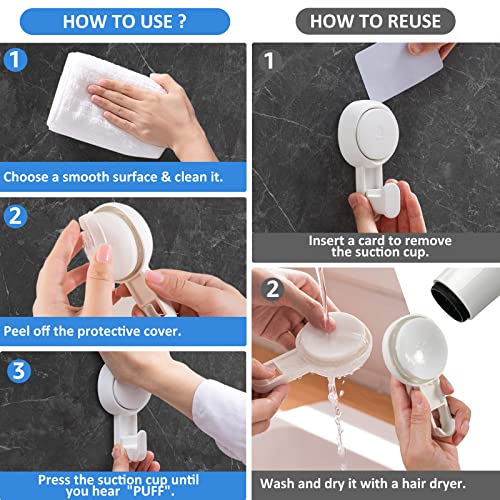 HOW TO USE ?

1

Choose a smooth surface & clean it.

2

Peel off the protective cover.

3

Press the suction cup until you hear "PUFF".

HOW TO REUSE

1

Insert a card to remove the suction cup.

2

Wash and dry it with a hair dryer.