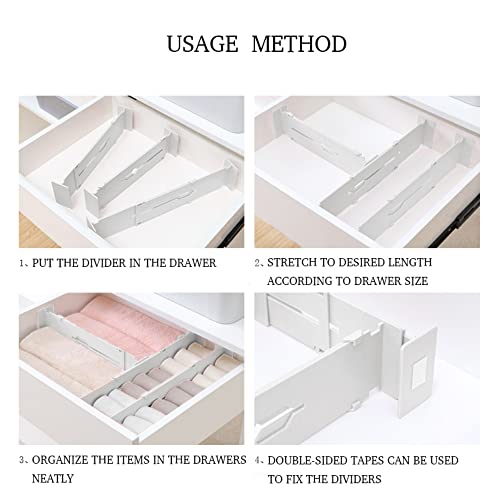 USAGE METHOD

1、PUT THE DIVIDER IN THE DRAWER

2、STRETCH TO DESIRED LENGTH ACCORDING TO DRAWER SIZE

3、ORGANIZE THE ITEMS IN THE DRAWERS NEATLY

4、DOUBLE-SIDED TAPES CAN BE USED TO FIX THE DIVIDERS