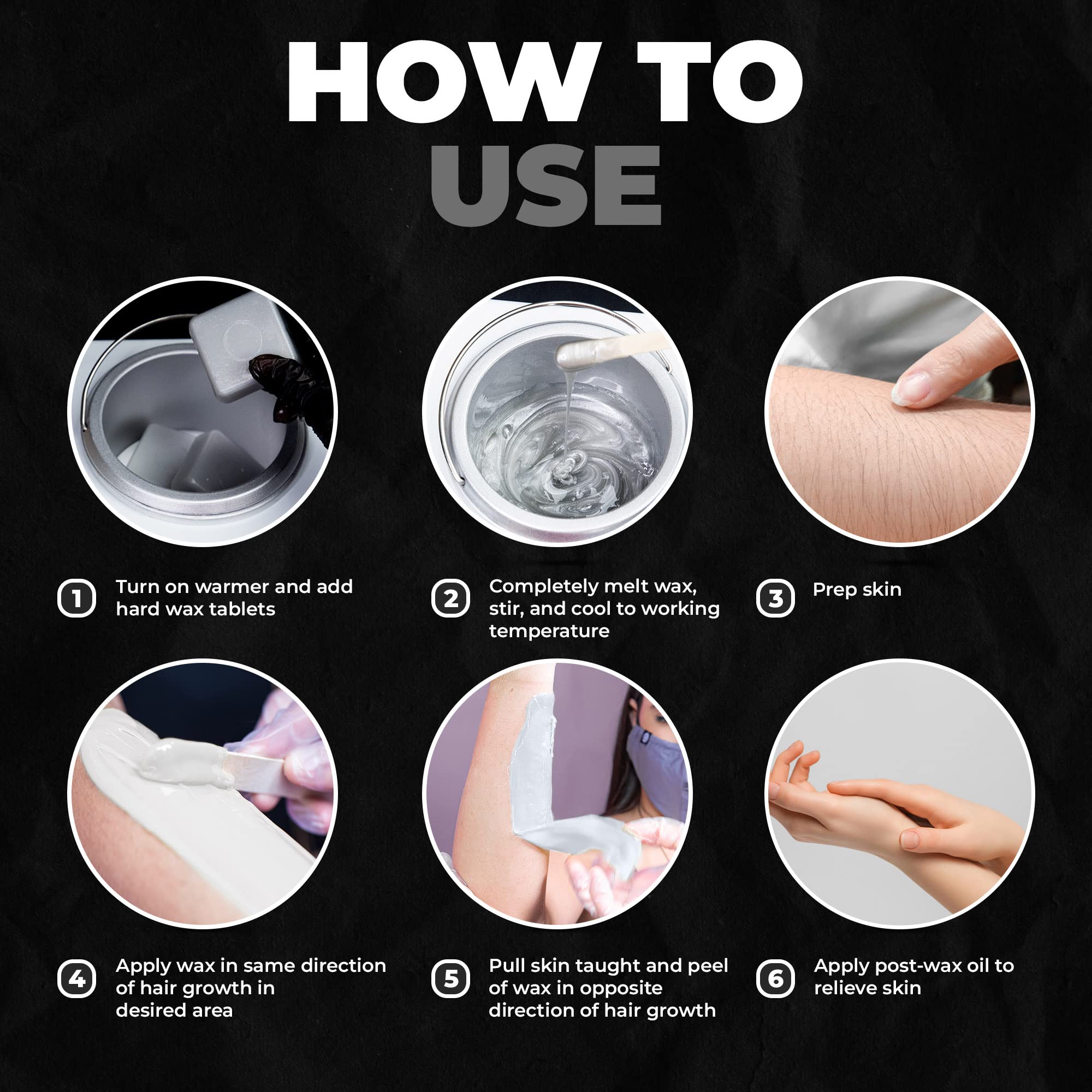 HOW TO USE

1 Turn on warmer and add hard wax tablets

2 Completely melt wax, stir, and cool to working temperature

3 Prep skin

4 Apply wax in same direction of hair growth in desired area

5 Pull skin taught and peel of wax in opposite direction of hair growth

6 Apply post-wax oil to relieve skin