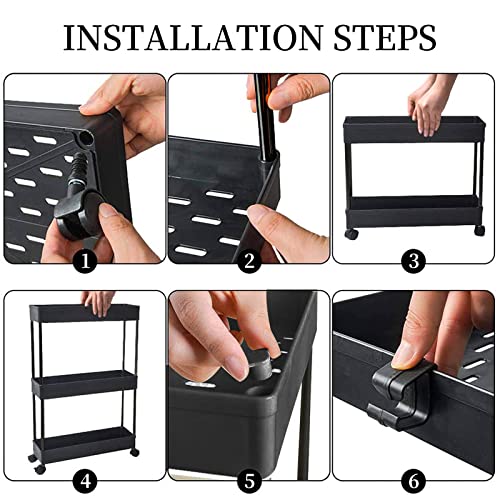 INSTALLATION STEPS

1

2

3

4

5

6