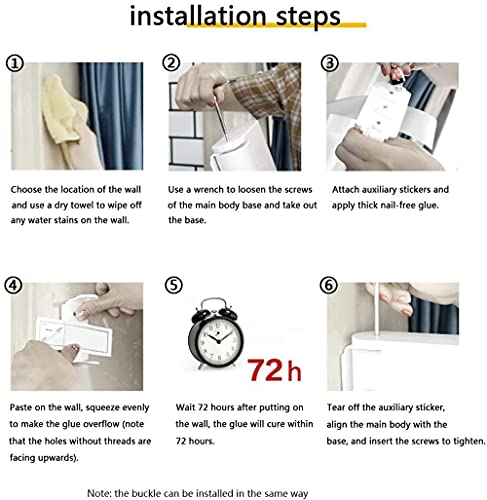 installation steps

①

Choose the location of the wall and use a dry towel to wipe off any water stains on the wall.

②

Use a wrench to loosen the screws of the main body base and take out the base.

③

Attach auxiliary stickers and apply thick nail-free glue.

④

Paste on the wall, squeeze evenly to make the glue overflow (note that the holes without threads are facing upwards).

⑤

72h

Wait 72 hours after putting on the wall, the glue will cure within 72 hours.

⑥

Tear off the auxiliary sticker, align the main body with the base, and insert the screws to tighten.

Note: the buckle can be installed in the same way