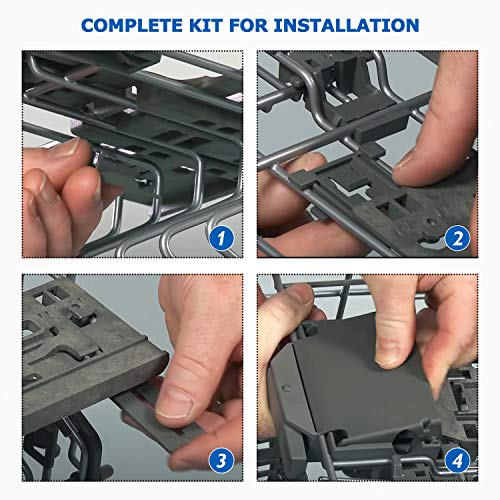 COMPLETE KIT FOR INSTALLATION

1

2

3

4