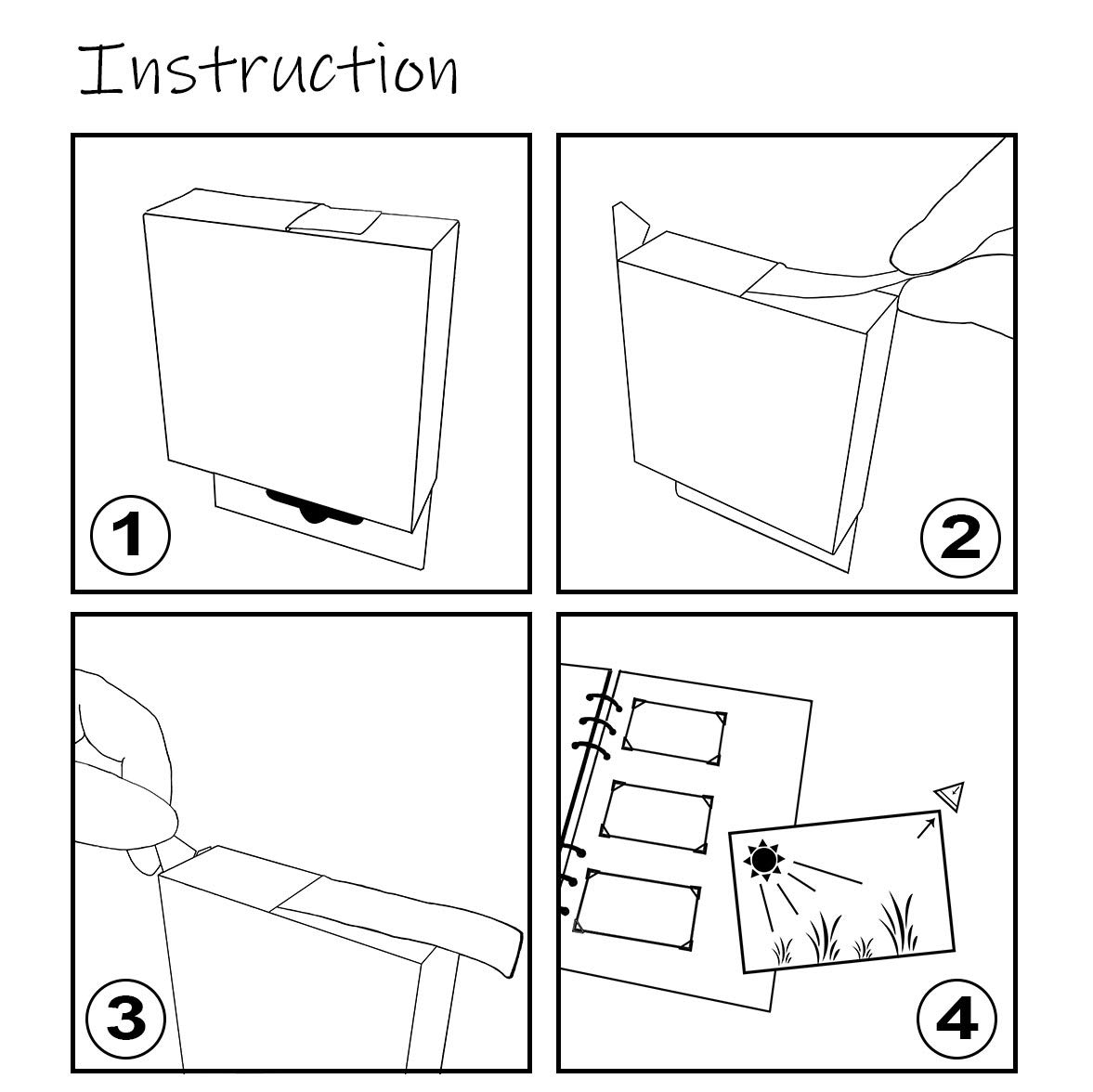 Instruction

1

2

3

4