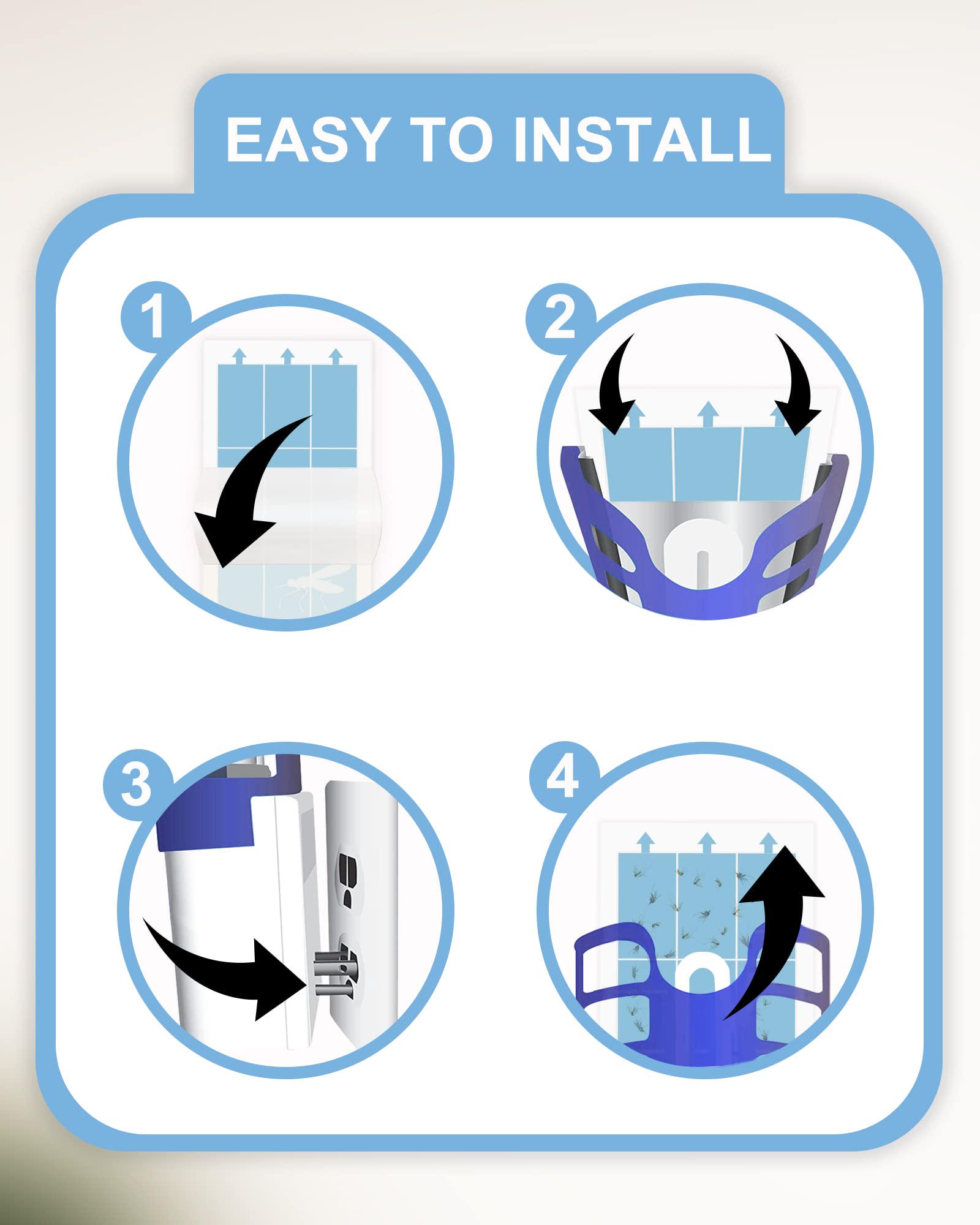 EASY TO INSTALL

1

2

3

4