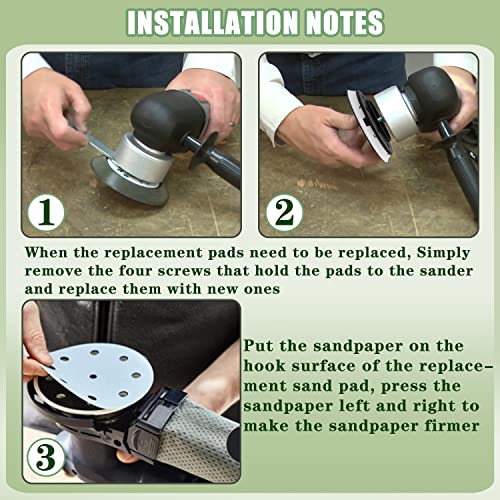 INSTALLATION NOTES

1

2

When the replacement pads need to be replaced, Simply remove the four screws that hold the pads to the sander and replace them with new ones

3

Put the sandpaper on the hook surface of the replacement sand pad, press the sandpaper left and right to make the sandpaper firmer