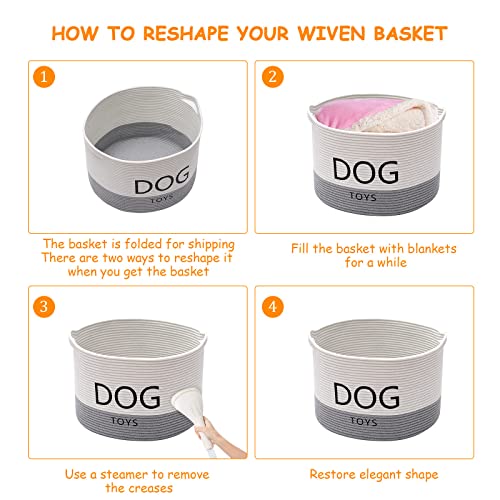 HOW TO RESHAPE YOUR WIVEN BASKET

1

DOG
TOYS

The basket is folded for shipping
There are two ways to reshape it when you get the basket

2

DOG
TOYS

Fill the basket with blankets for a while

3

DOG
TOYS

Use a steamer to remove the creases

4

DOG
TOYS

Restore elegant shape