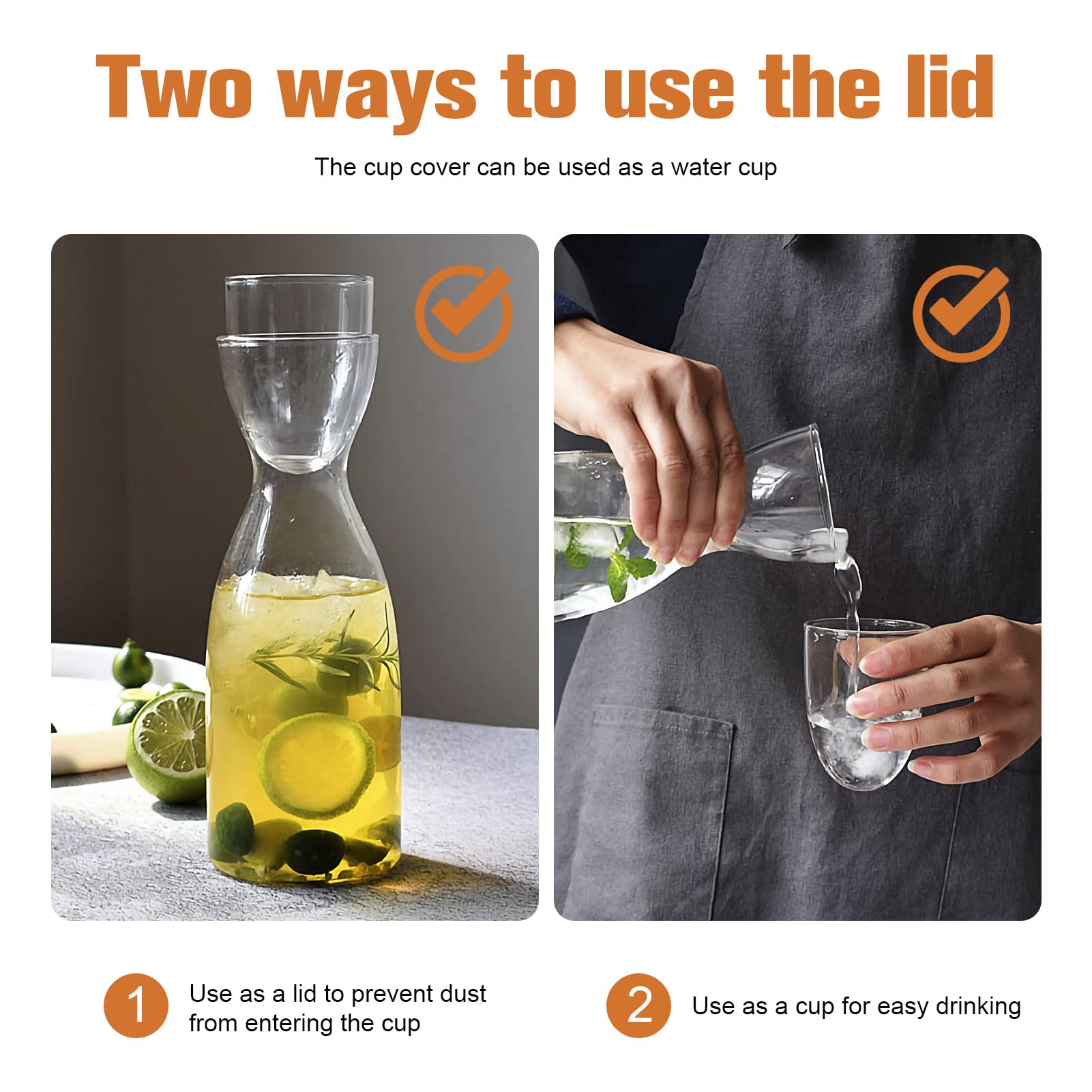 Two ways to use the lid

The cup cover can be used as a water cup

1 Use as a lid to prevent dust from entering the cup

2 Use as a cup for easy drinking