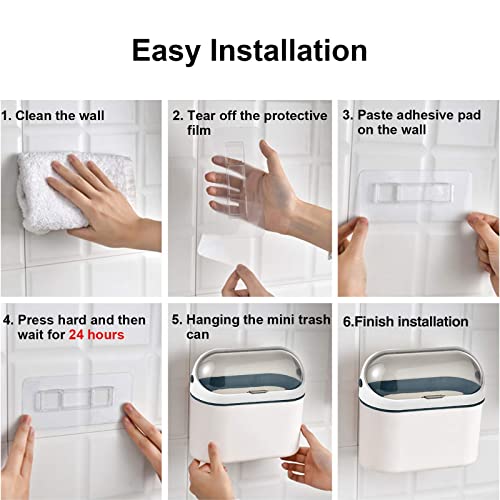 Easy Installation

1. Clean the wall

2. Tear off the protective film

3. Paste adhesive pad on the wall

4. Press hard and then wait for 24 hours

5. Hanging the mini trash can

6.Finish installation