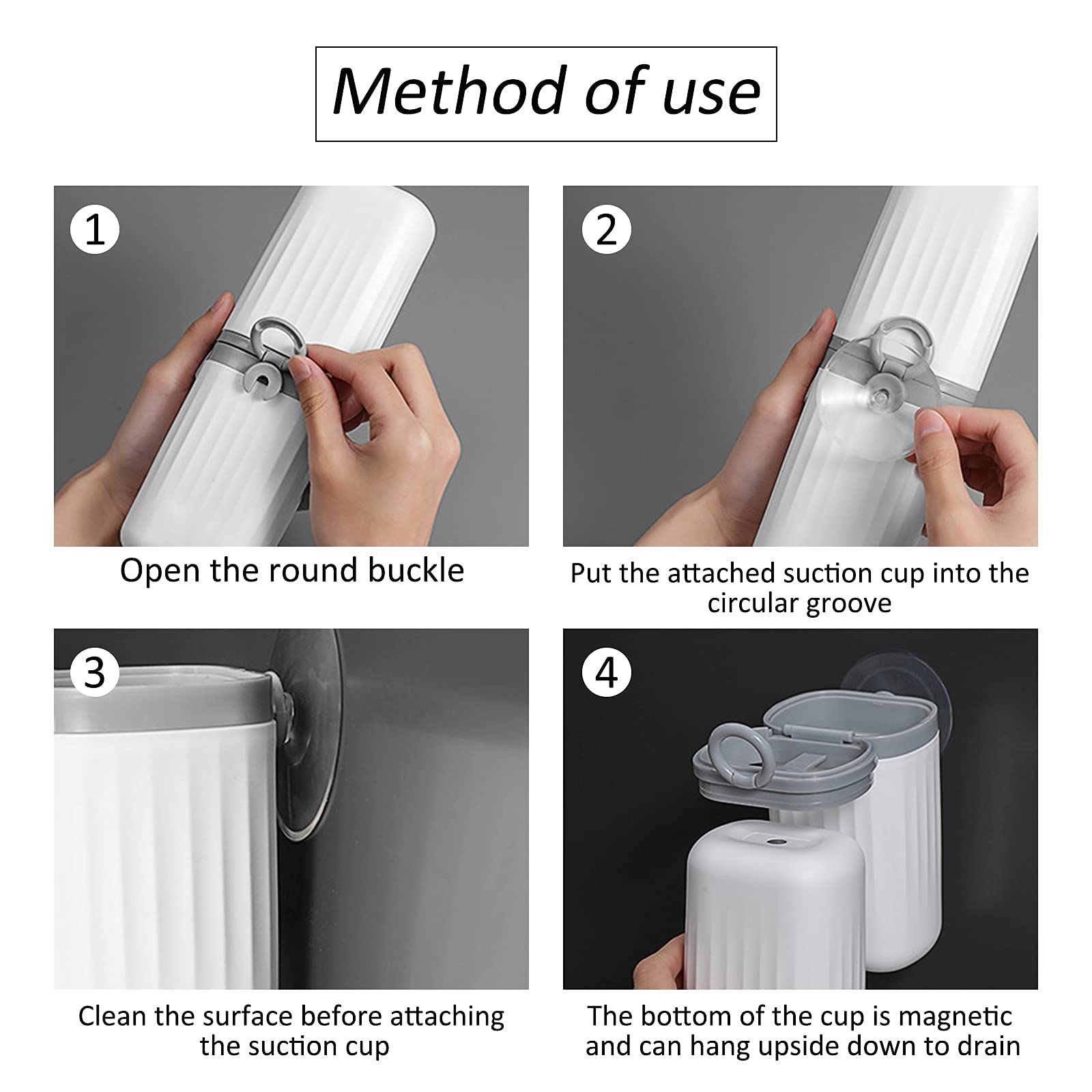 Method of use

1

Open the round buckle

2

Put the attached suction cup into the circular groove

3

Clean the surface before attaching the suction cup

4

The bottom of the cup is magnetic and can hang upside down to drain