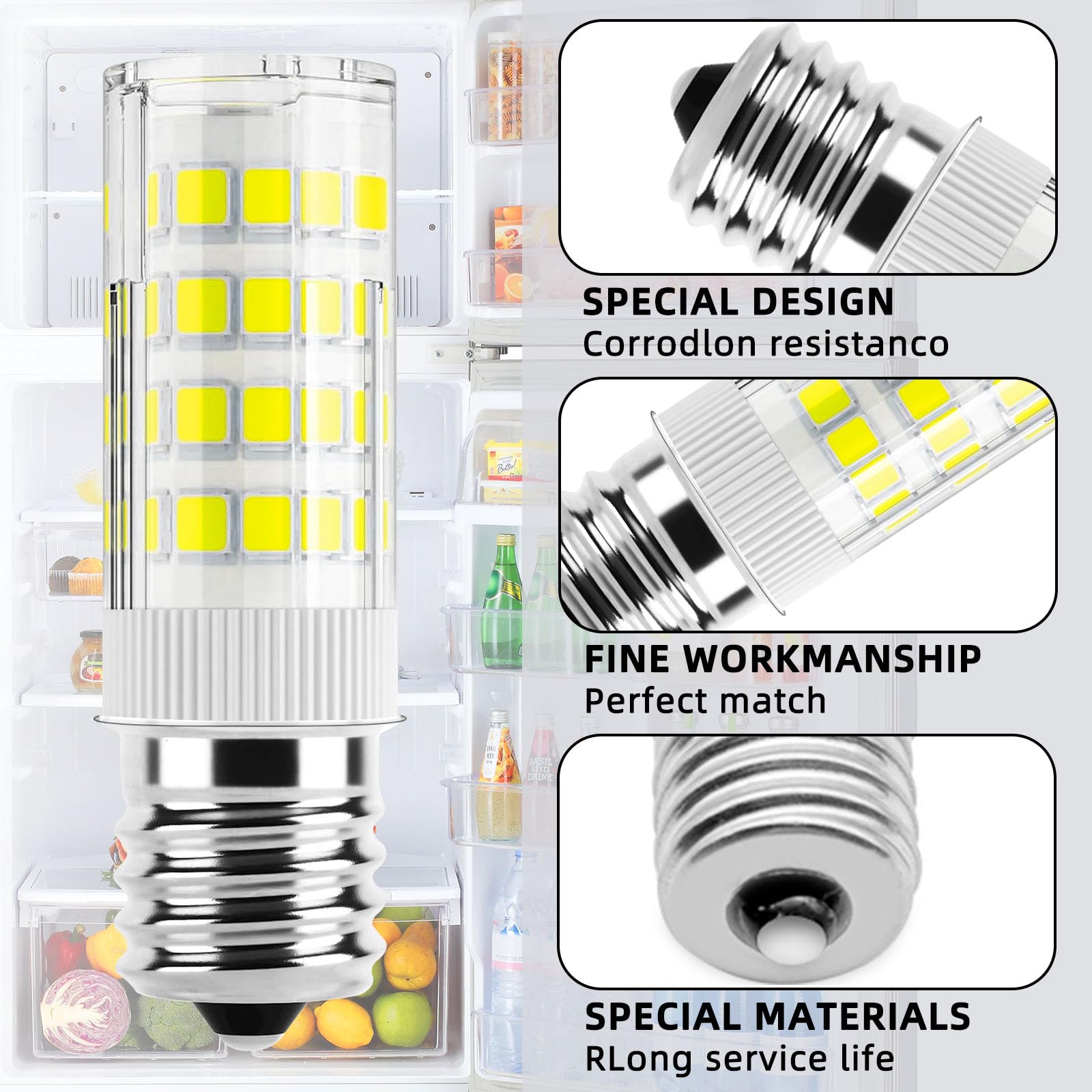 SPECIAL DESIGN
Corrodlon resistanco

FINE WORKMANSHIP
Perfect match

SPECIAL MATERIALS
RLong service life