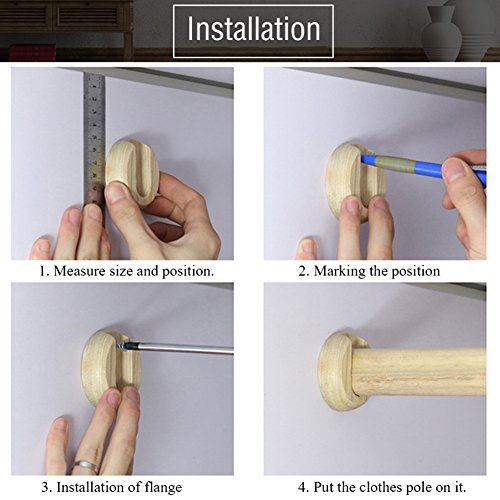 Installation

1. Measure size and position.

2. Marking the position

3. Installation of flange

4. Put the clothes pole on it.