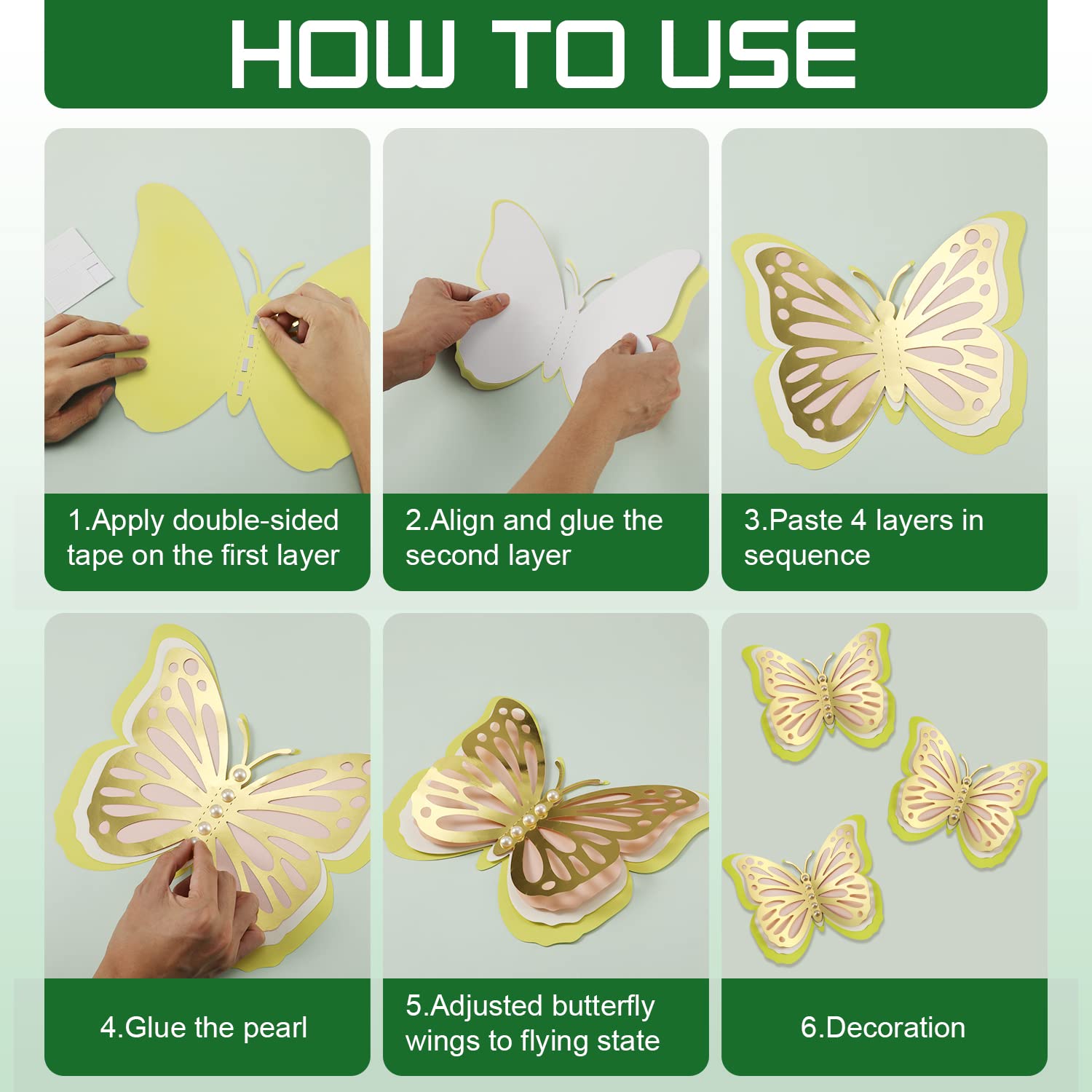 HOW TO USE

1.Apply double-sided tape on the first layer

2.Align and glue the second layer

3.Paste 4 layers in sequence

4.Glue the pearl

5.Adjusted butterfly wings to flying state

6.Decoration