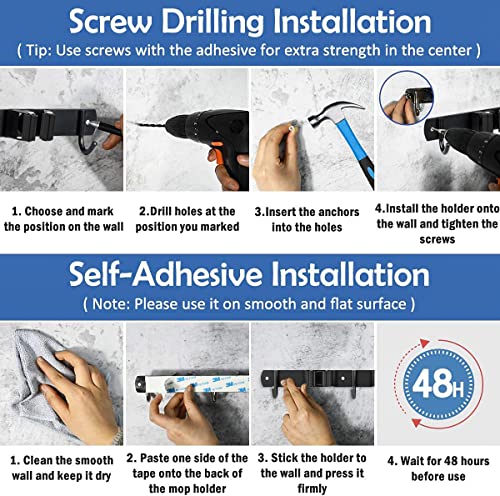 Screw Drilling Installation

( Tip: Use screws with the adhesive for extra strength in the center )

1. Choose and mark the position on the wall

2.Drill holes at the position you marked

3.Insert the anchors into the holes

4.Install the holder onto the wall and tighten the screws

Self-Adhesive Installation

( Note: Please use it on smooth and flat surface )

3M

48H

1. Clean the smooth wall and keep it dry

2. Paste one side of the tape onto the back of the mop holder

3. Stick the holder to the wall and press it firmly

4. Wait for 48 hours before use