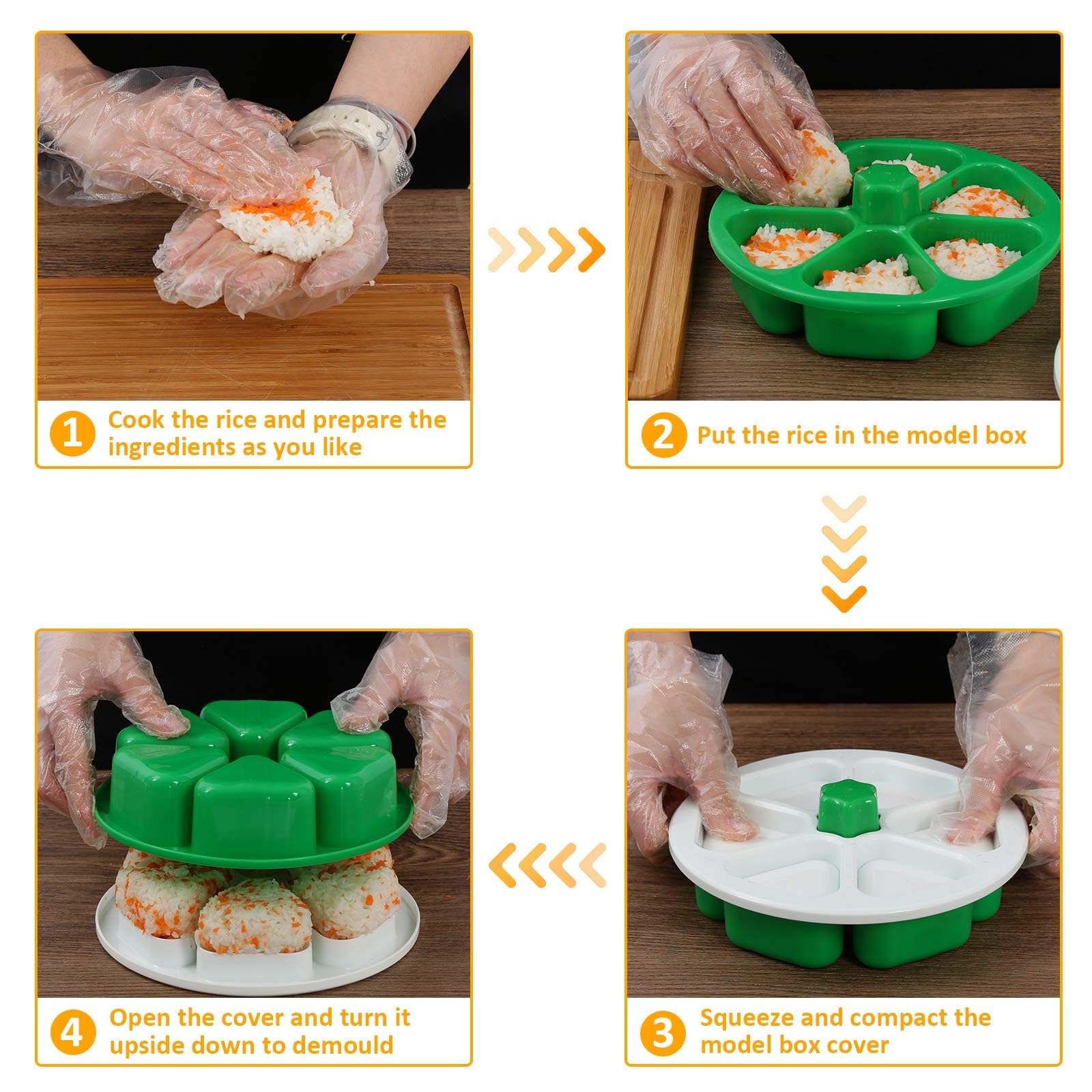 1 Cook the rice and prepare the ingredients as you like

2 Put the rice in the model box

3 Squeeze and compact the model box cover

4 Open the cover and turn it upside down to demould