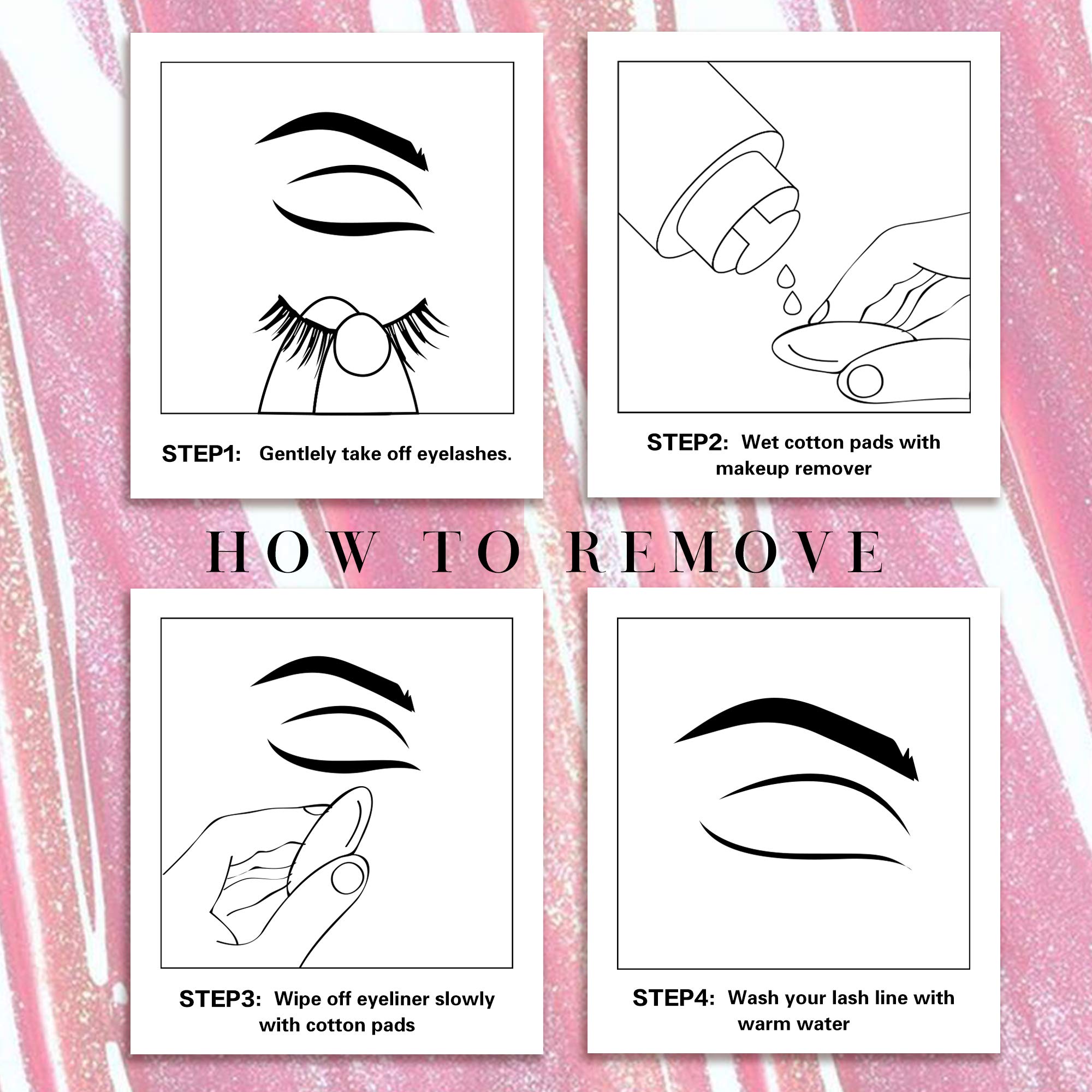 STEP1: Gentlely take off eyelashes.

STEP2: Wet cotton pads with makeup remover

HOW TO REMOVE

STEP3: Wipe off eyeliner slowly with cotton pads

STEP4: Wash your lash line with warm water