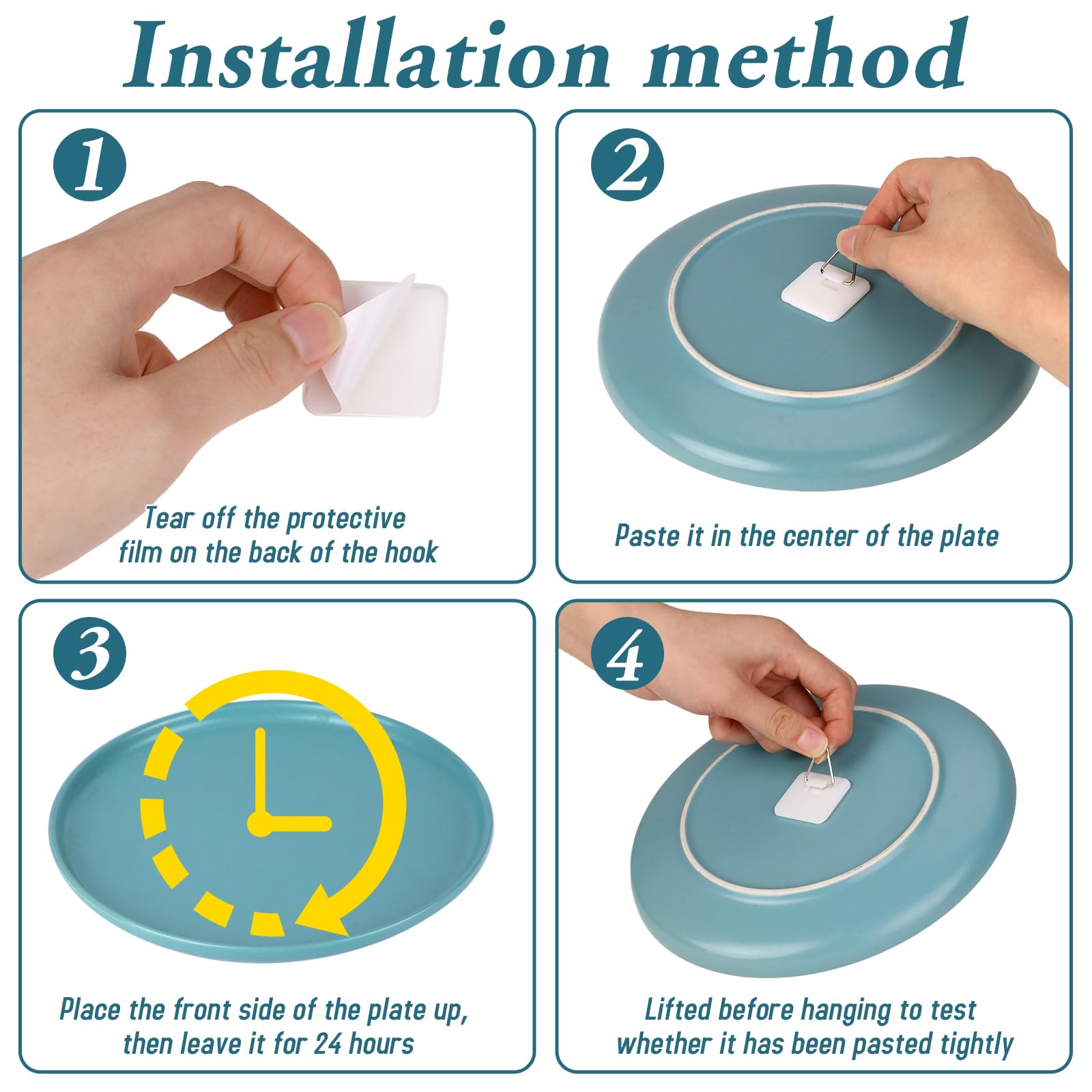 Installation method

1

Tear off the protective film on the back of the hook

2

Paste it in the center of the plate

3

Place the front side of the plate up, then leave it for 24 hours

4

Lifted before hanging to test whether it has been pasted tightly