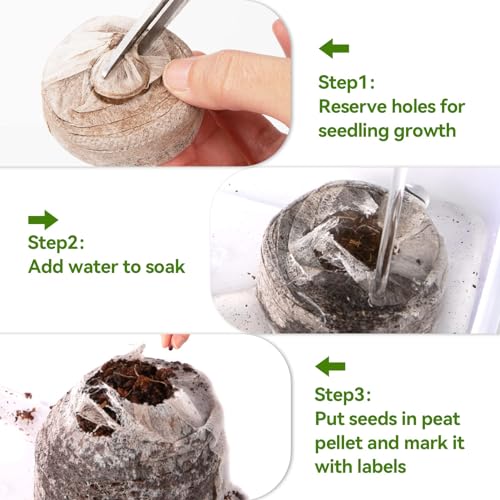 Step1:
Reserve holes for seedling growth

Step2:
Add water to soak

Step3:
Put seeds in peat pellet and mark it with labels