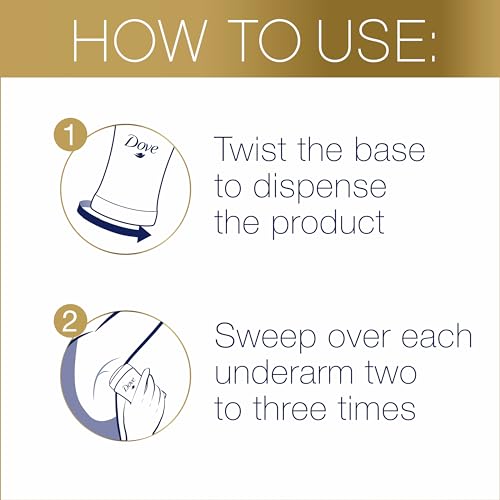 HOW TO USE:

1

Dove

Twist the base to dispense the product

2

Dove

Sweep over each underarm two to three times