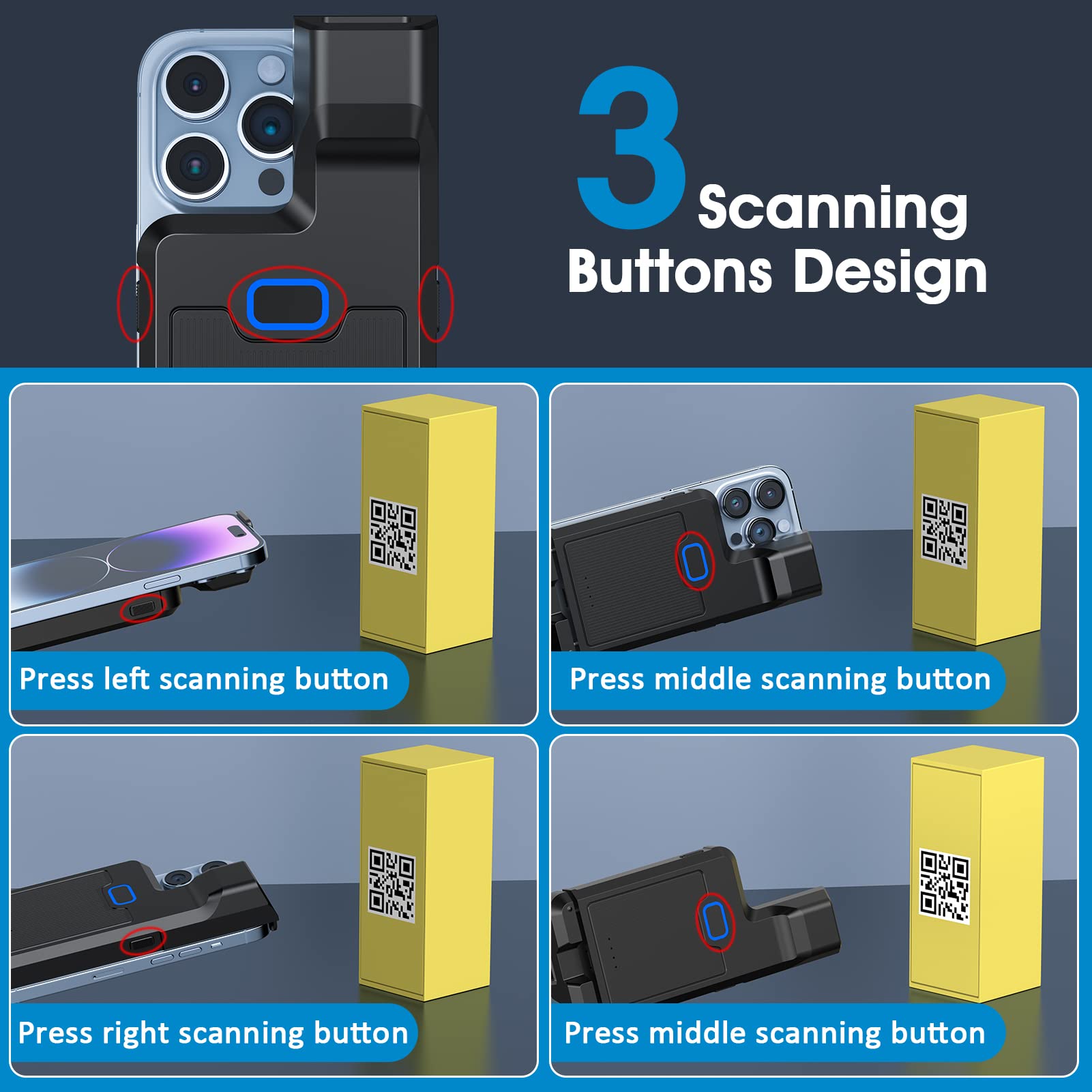 3 Scanning Buttons Design

Press left scanning button

Press middle scanning button

Press right scanning button

Press middle scanning button