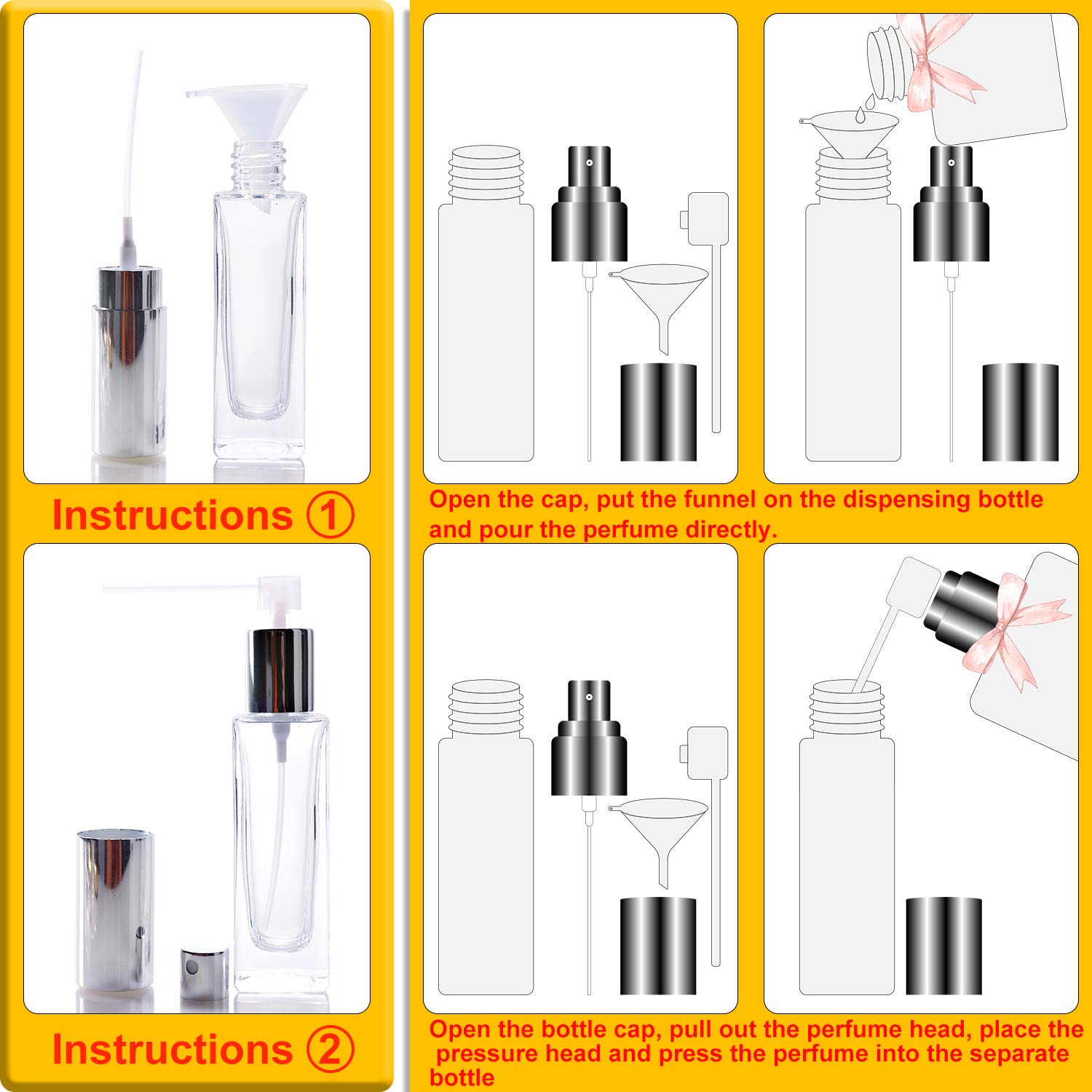 Instructions ①

Open the cap, put the funnel on the dispensing bottle and pour the perfume directly.

Instructions ②

Open the bottle cap, pull out the perfume head, place the pressure head and press the perfume into the separate bottle