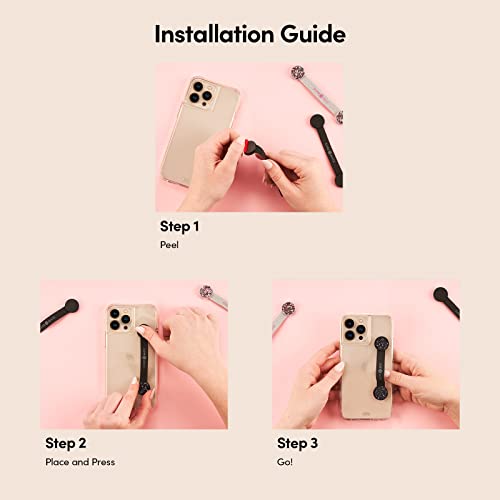 Installation Guide

Step 1
Peel

Step 2
Place and Press

Step 3
Go!