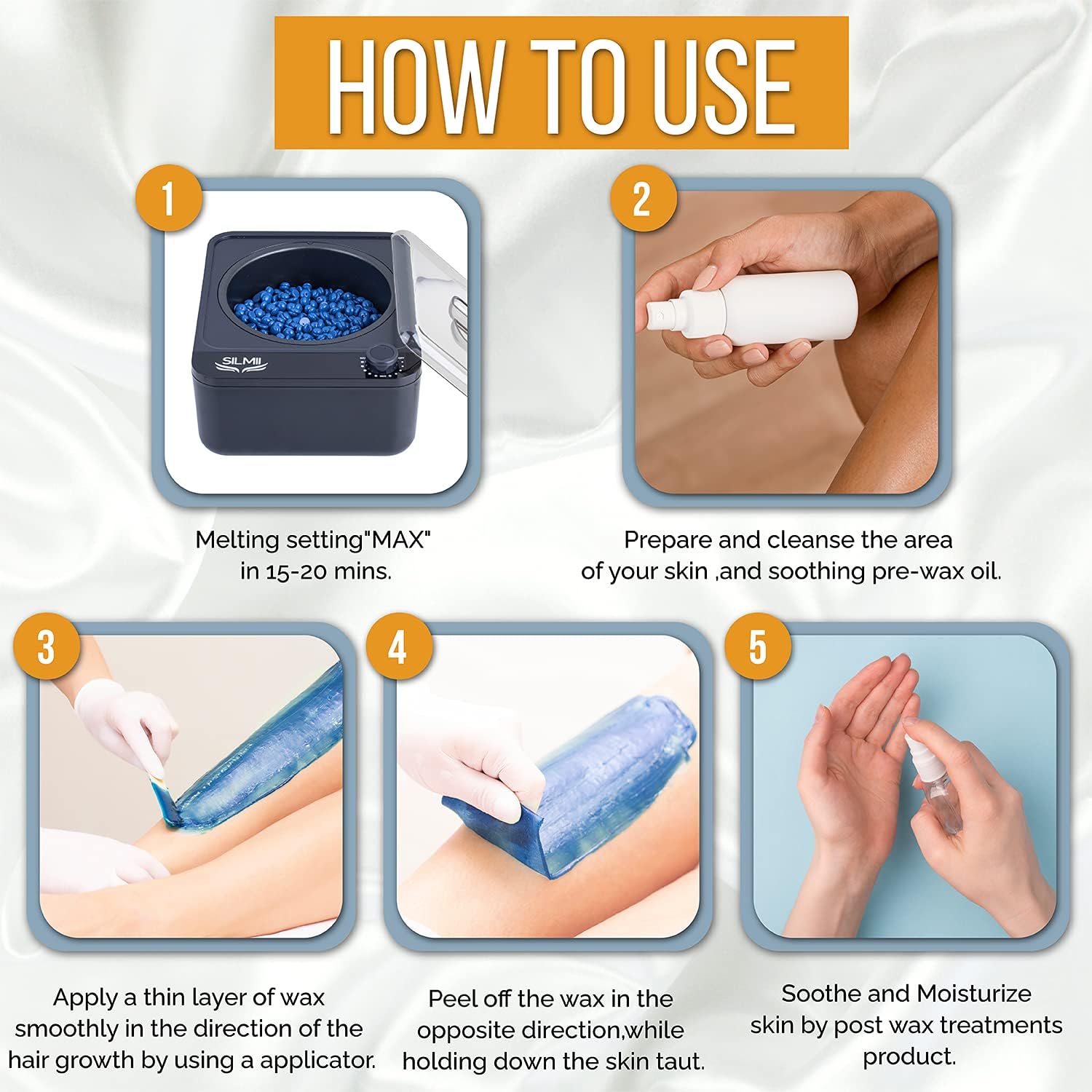 HOW TO USE

1

SILMII

Melting setting"MAX" in 15-20 mins.

2

Prepare and cleanse the area of your skin ,and soothing pre-wax oil.

3

Apply a thin layer of wax smoothly in the direction of the hair growth by using a applicator.

4

Peel off the wax in the opposite direction,while holding down the skin taut.

5

Soothe and Moisturize skin by post wax treatments product.