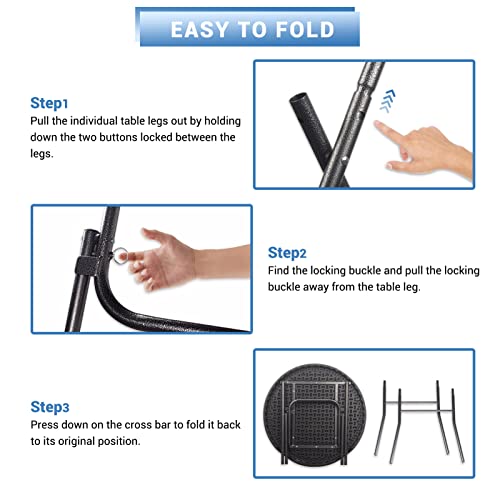 EASY TO FOLD

Step1
Pull the individual table legs out by holding down the two buttons locked between the legs.

Step2
Find the locking buckle and pull the locking buckle away from the table leg.

Step3
Press down on the cross bar to fold it back to its original position.