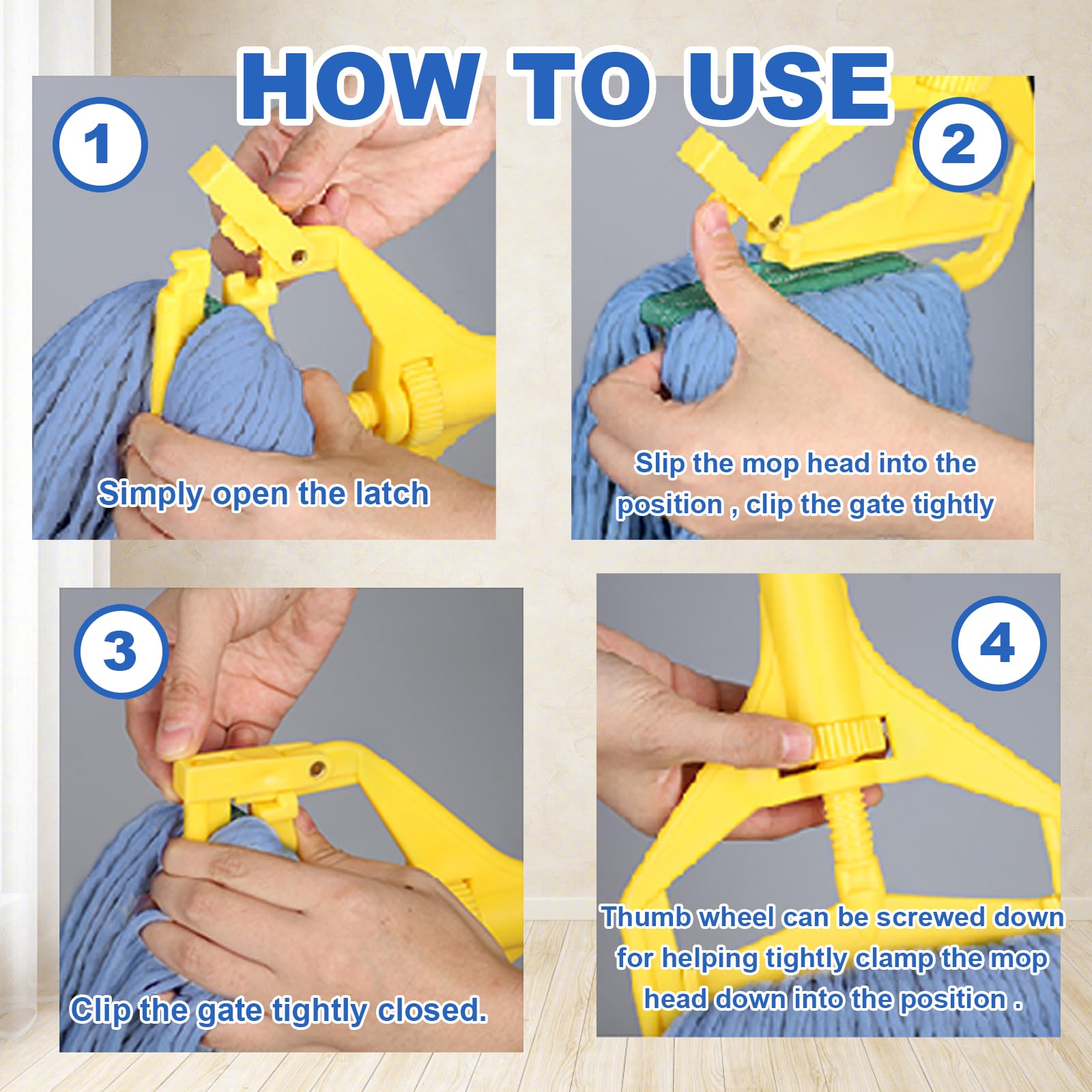 HOW TO USE

1

Simply open the latch

2

Slip the mop head into the position , clip the gate tightly

3

Clip the gate tightly closed.

4

Thumb wheel can be screwed down for helping tightly clamp the mop head down into the position .