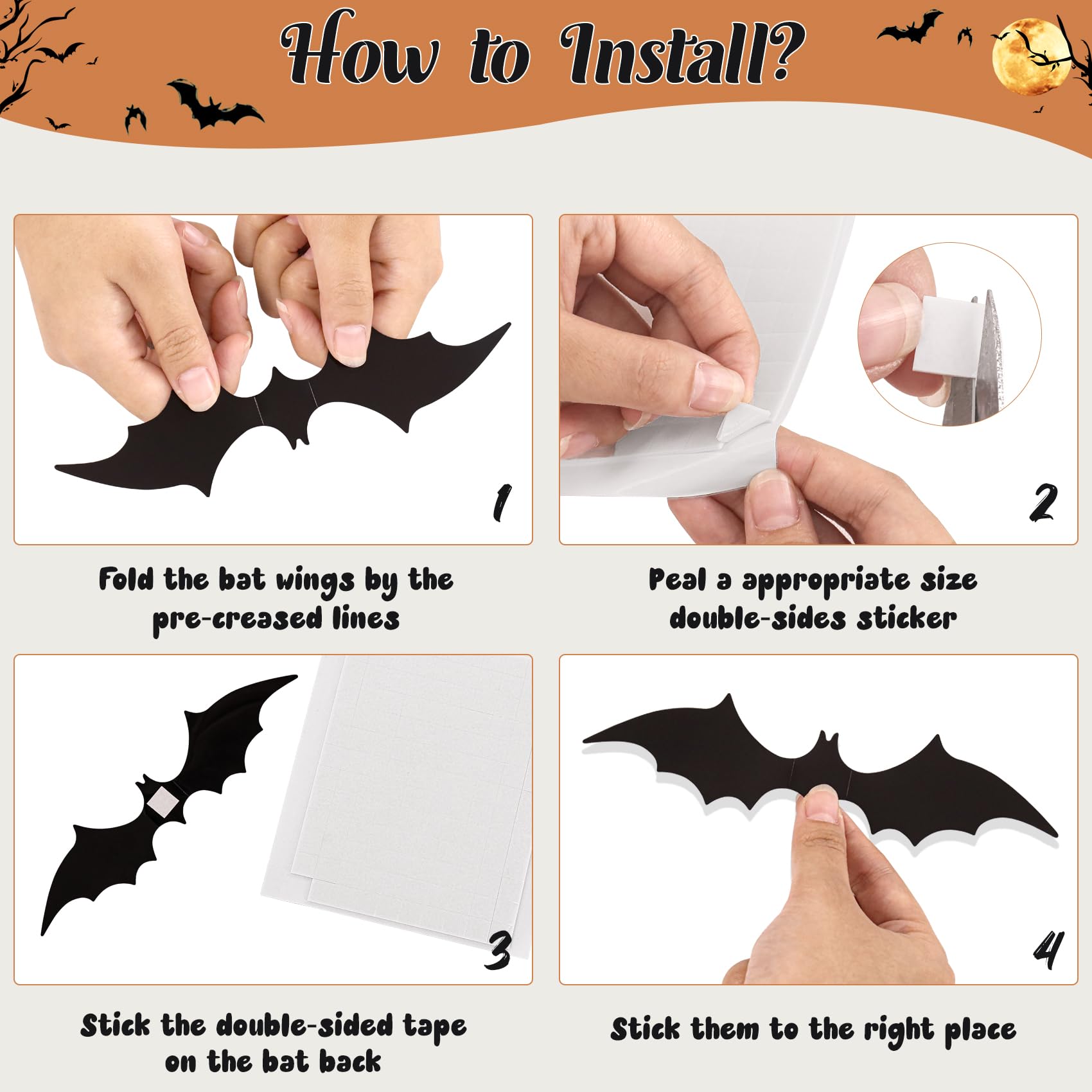 How to Install?

1

Fold the bat wings by the pre-creased lines

2

Peal a appropriate size double-sides sticker

3

Stick the double-sided tape on the bat back

4

Stick them to the right place