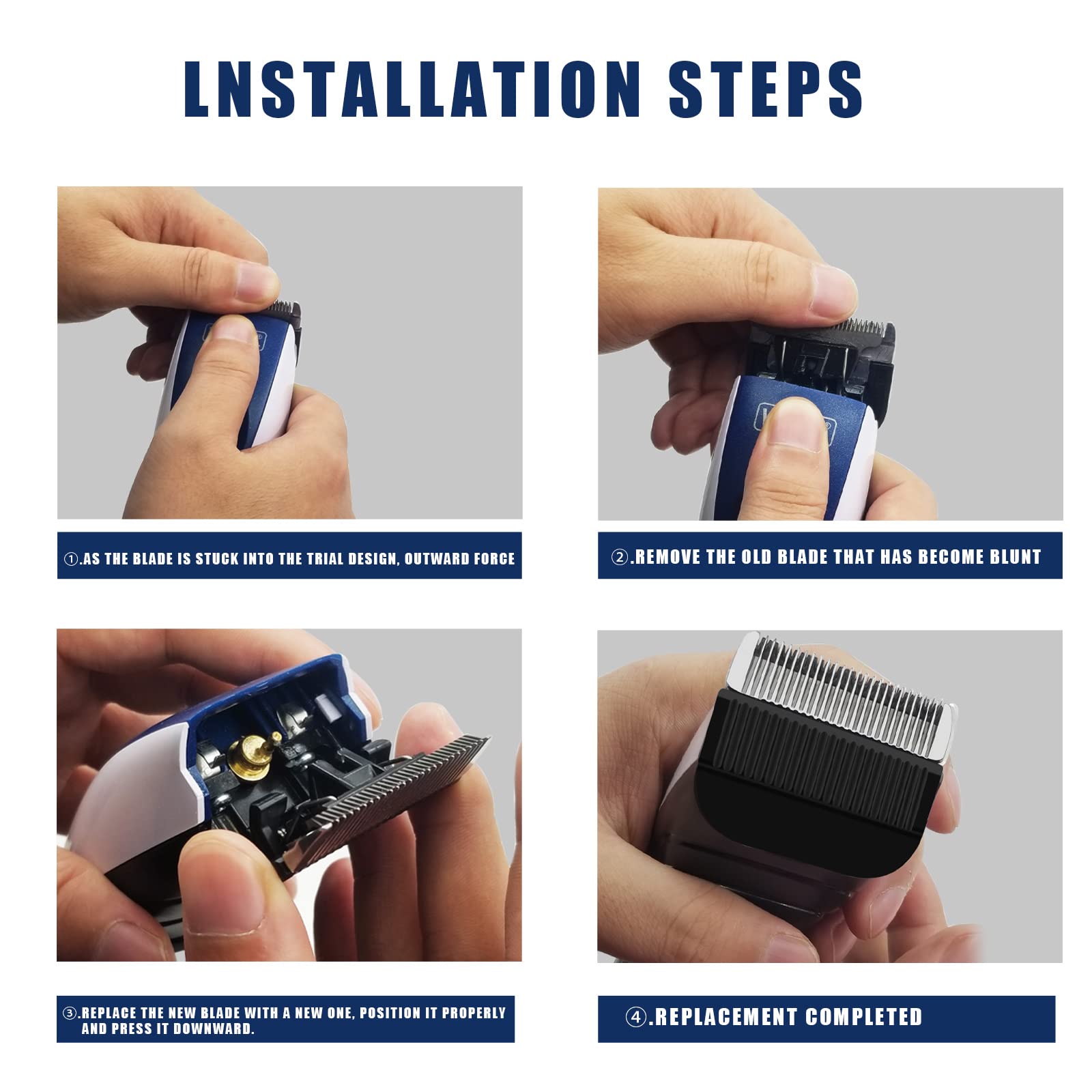 LNSTALLATION STEPS

①.AS THE BLADE IS STUCK INTO THE TRIAL DESIGN, OUTWARD FORCE

②.REMOVE THE OLD BLADE THAT HAS BECOME BLUNT

③.REPLACE THE NEW BLADE WITH A NEW ONE, POSITION IT PROPERLY AND PRESS IT DOWNWARD.

④.REPLACEMENT COMPLETED