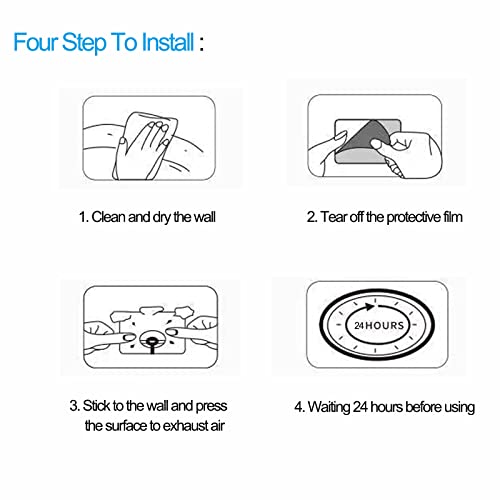 Four Step To Install :

1. Clean and dry the wall

2. Tear off the protective film

3. Stick to the wall and press the surface to exhaust air

24 HOURS

4. Waiting 24 hours before using