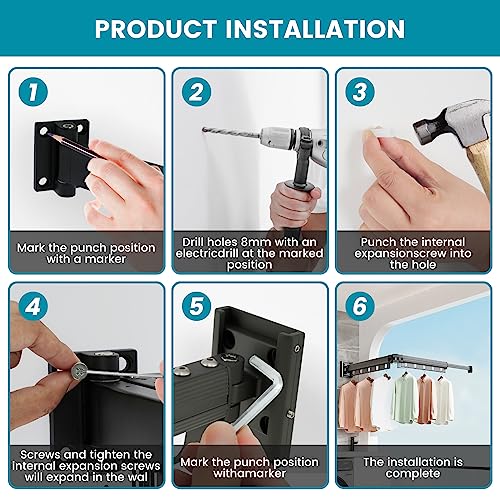 PRODUCT INSTALLATION

1
Mark the punch position with a marker

2
Drill holes 8mm with an electricdrill at the marked position

3
Punch the internal expansionscrew into the hole

4
Screws and tighten the internal expansion screws will expand in the wal

5
Mark the punch position withamarker

6
The installation is complete