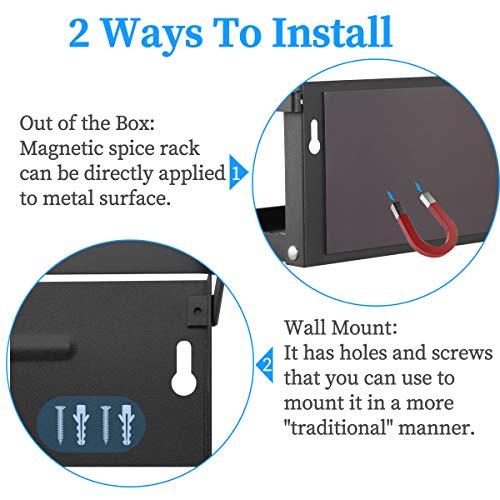 2 Ways To Install

Out of the Box:
Magnetic spice rack can be directly applied to metal surface.

1

Wall Mount:
It has holes and screws that you can use to mount it in a more "traditional" manner.

2