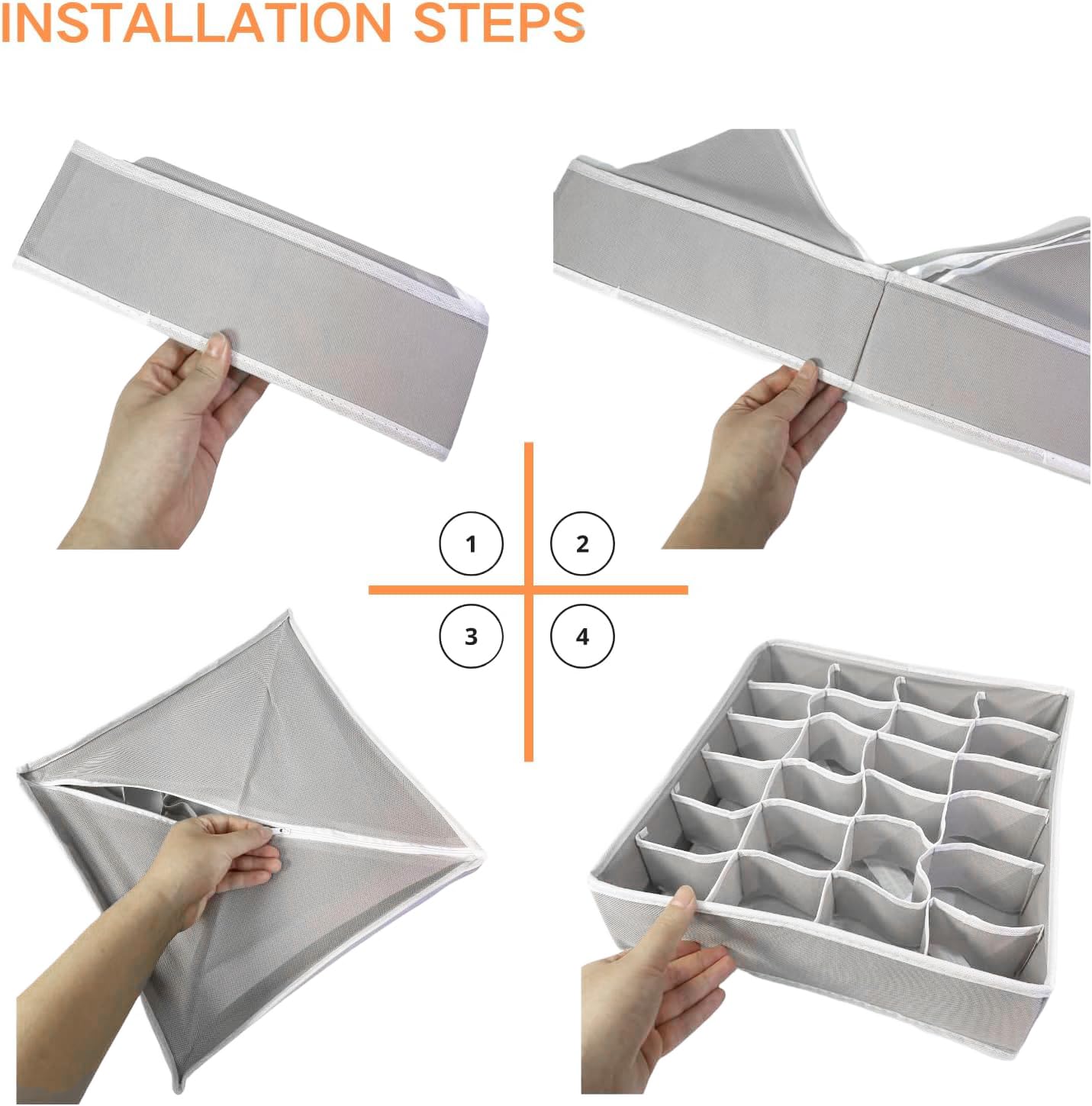 INSTALLATION STEPS

1

2

3

4