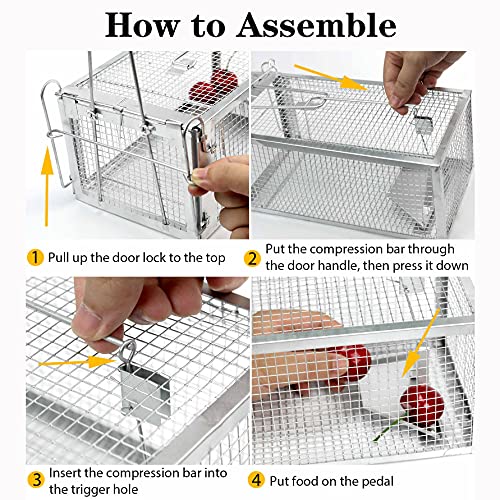 How to Assemble

1 Pull up the door lock to the top

2 Put the compression bar through the door handle, then press it down

3 Insert the compression bar into the trigger hole

4 Put food on the pedal