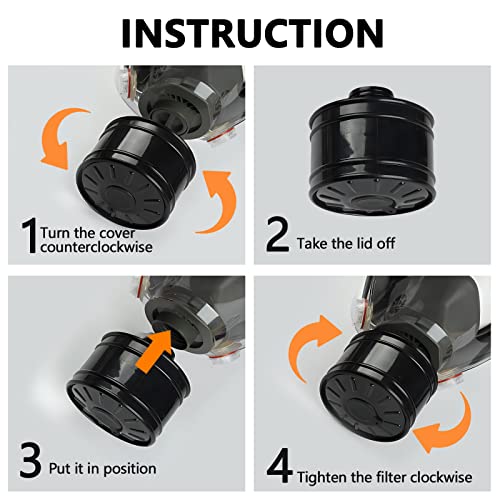 INSTRUCTION

1 Turn the cover counterclockwise

2 Take the lid off

3 Put it in position

4 Tighten the filter clockwise