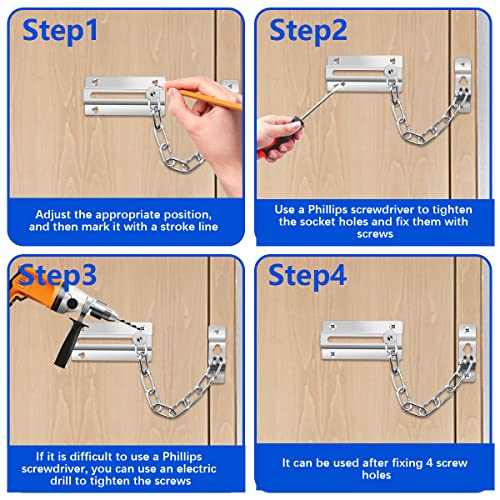 Step1

Adjust the appropriate position, and then mark it with a stroke line

Step2

Use a Phillips screwdriver to tighten the socket holes and fix them with screws

Step3

If it is difficult to use a Phillips screwdriver, you can use an electric drill to tighten the screws

Step4

It can be used after fixing 4 screw holes