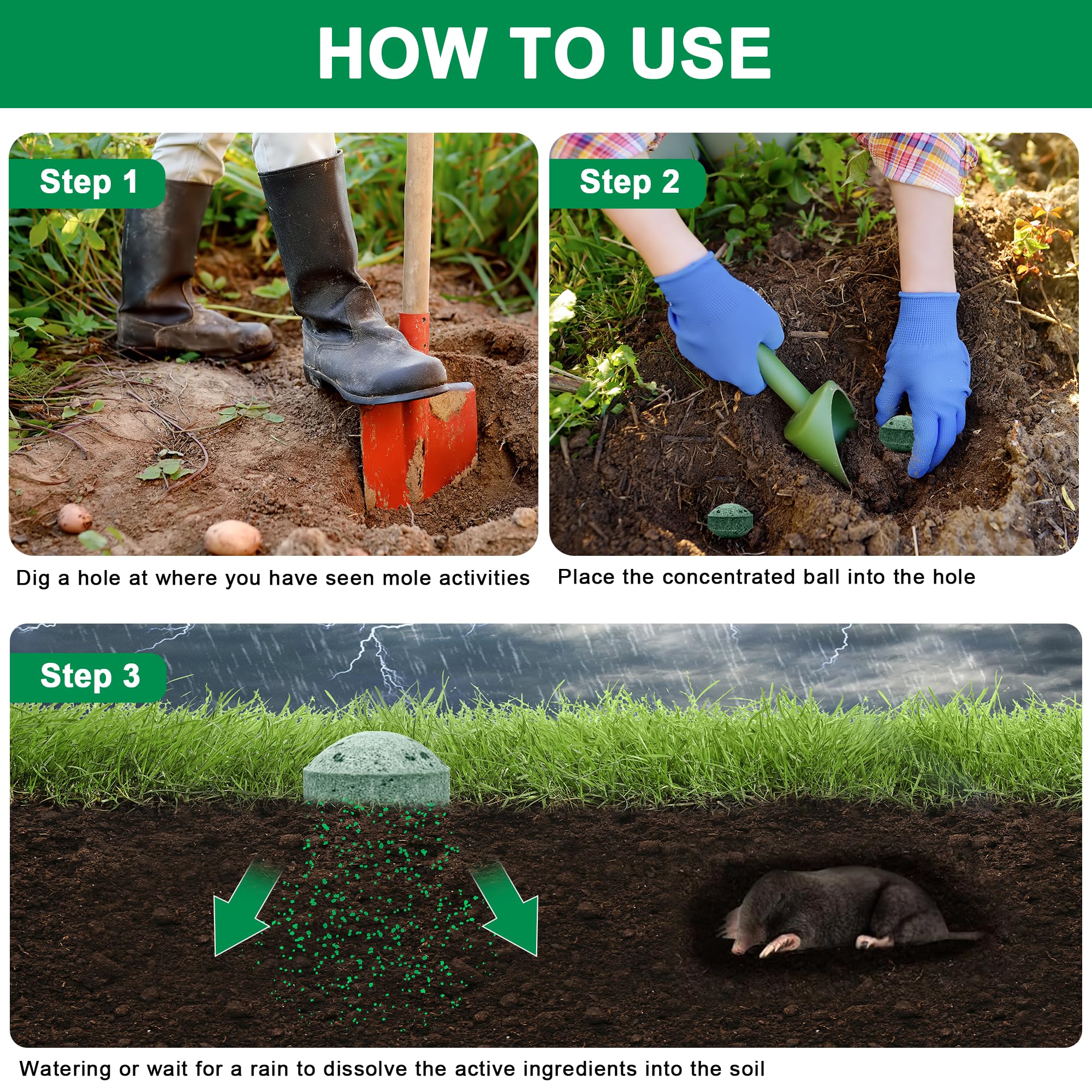 HOW TO USE

Step 1

Dig a hole at where you have seen mole activities

Step 2

Place the concentrated ball into the hole

Step 3

Watering or wait for a rain to dissolve the active ingredients into the soil