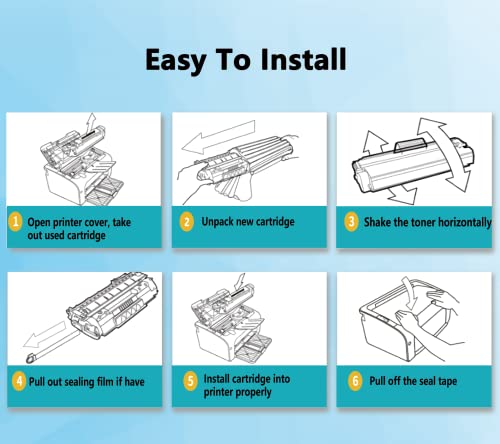 Easy To Install

1 Open printer cover, take out used cartridge

2 Unpack new cartridge

3 Shake the toner horizontally

4 Pull out sealing film if have

5 Install cartridge into printer properly

6 Pull off the seal tape