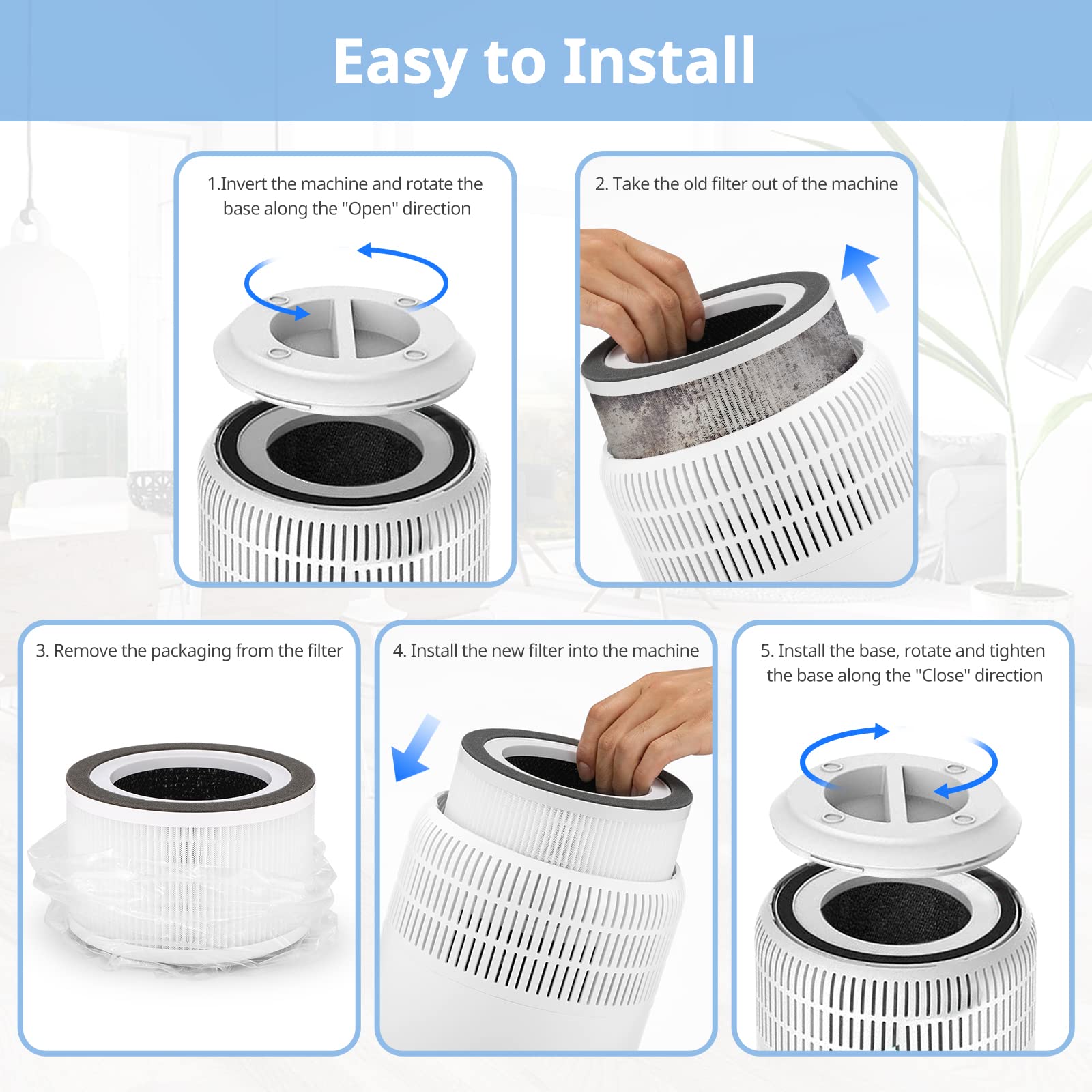 Easy to Install

1.Invert the machine and rotate the base along the "Open" direction

2. Take the old filter out of the machine

3. Remove the packaging from the filter

4. Install the new filter into the machine

5. Install the base, rotate and tighten the base along the "Close" direction