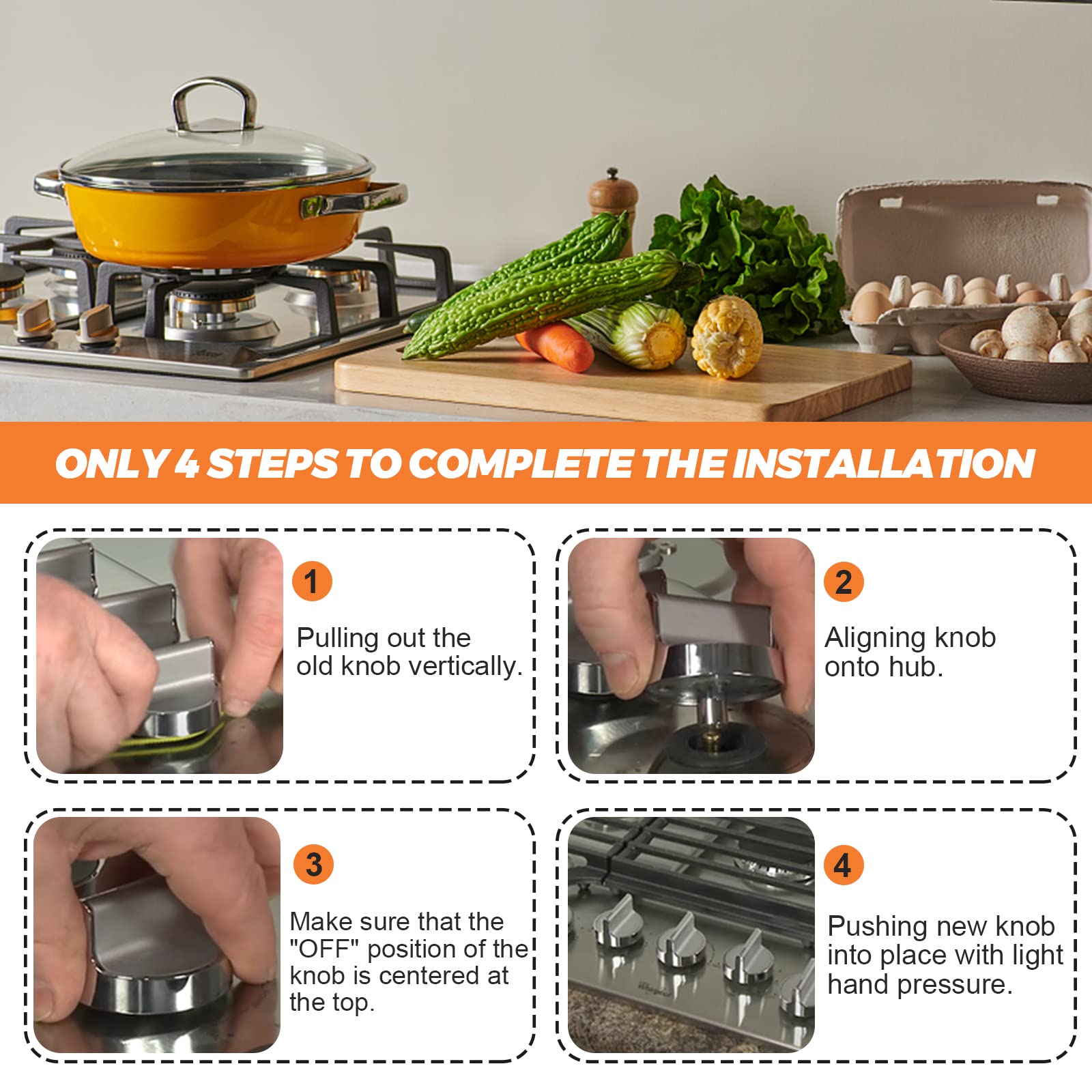 ONLY 4 STEPS TO COMPLETE THE INSTALLATION

1

Pulling out the old knob vertically.

2

Aligning knob onto hub.

3

Make sure that the "OFF" position of the knob is centered at the top.

4

Pushing new knob into place with light hand pressure.