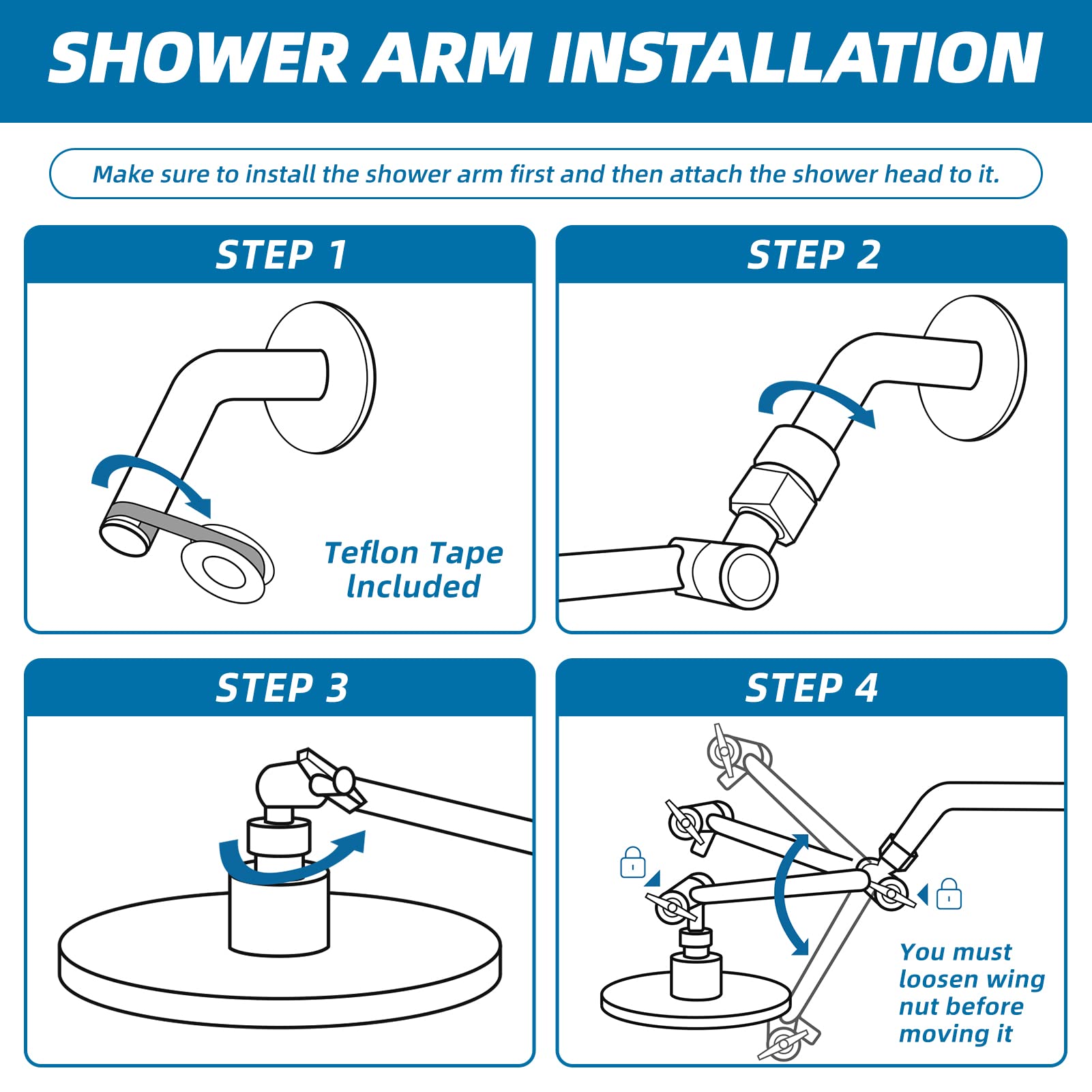 SHOWER ARM INSTALLATION

Make sure to install the shower arm first and then attach the shower head to it.

STEP 1

Teflon Tape Included

STEP 2

STEP 3

STEP 4

You must loosen wing nut before moving it