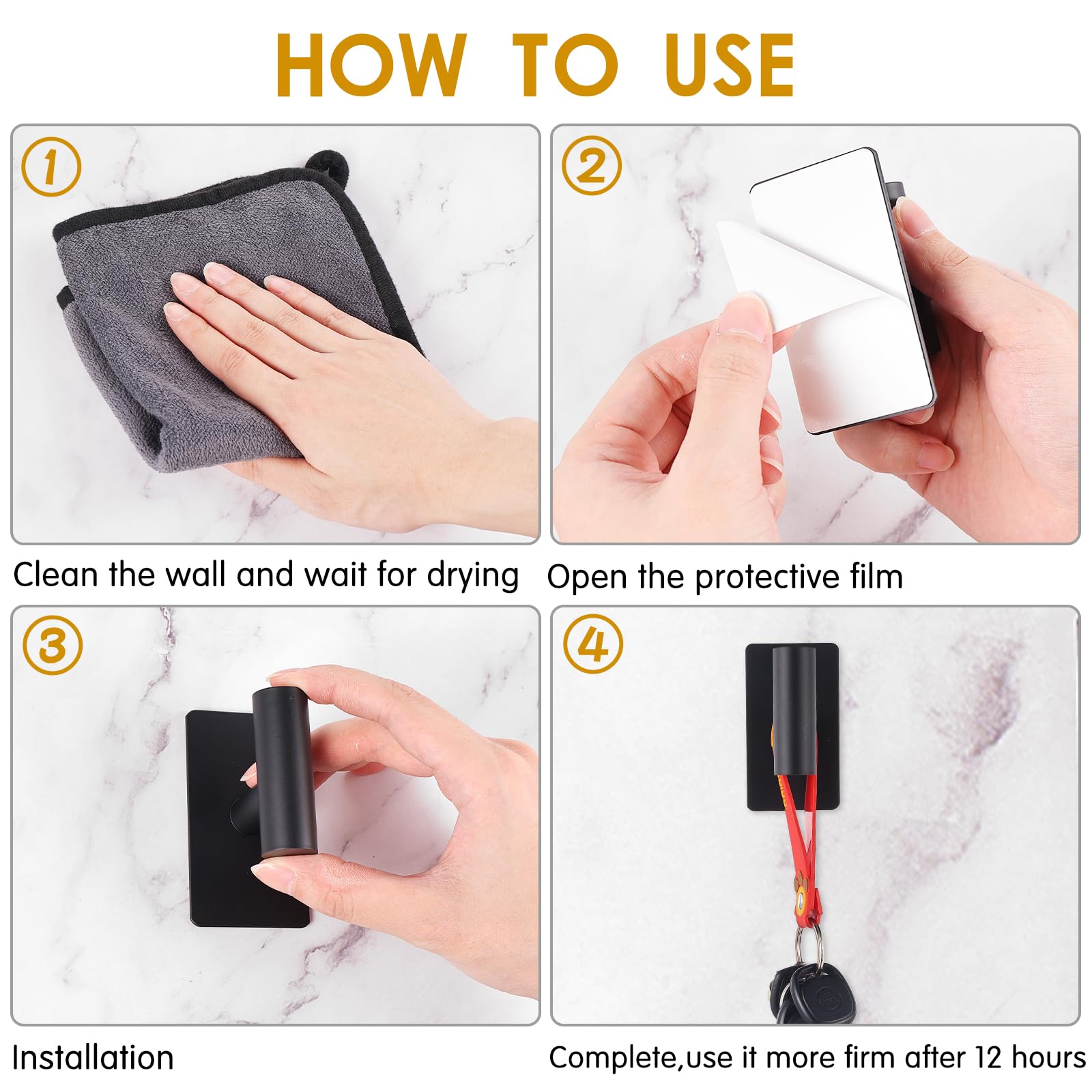 HOW TO USE

①

Clean the wall and wait for drying

②

Open the protective film

③

Installation

④

Complete,use it more firm after 12 hours