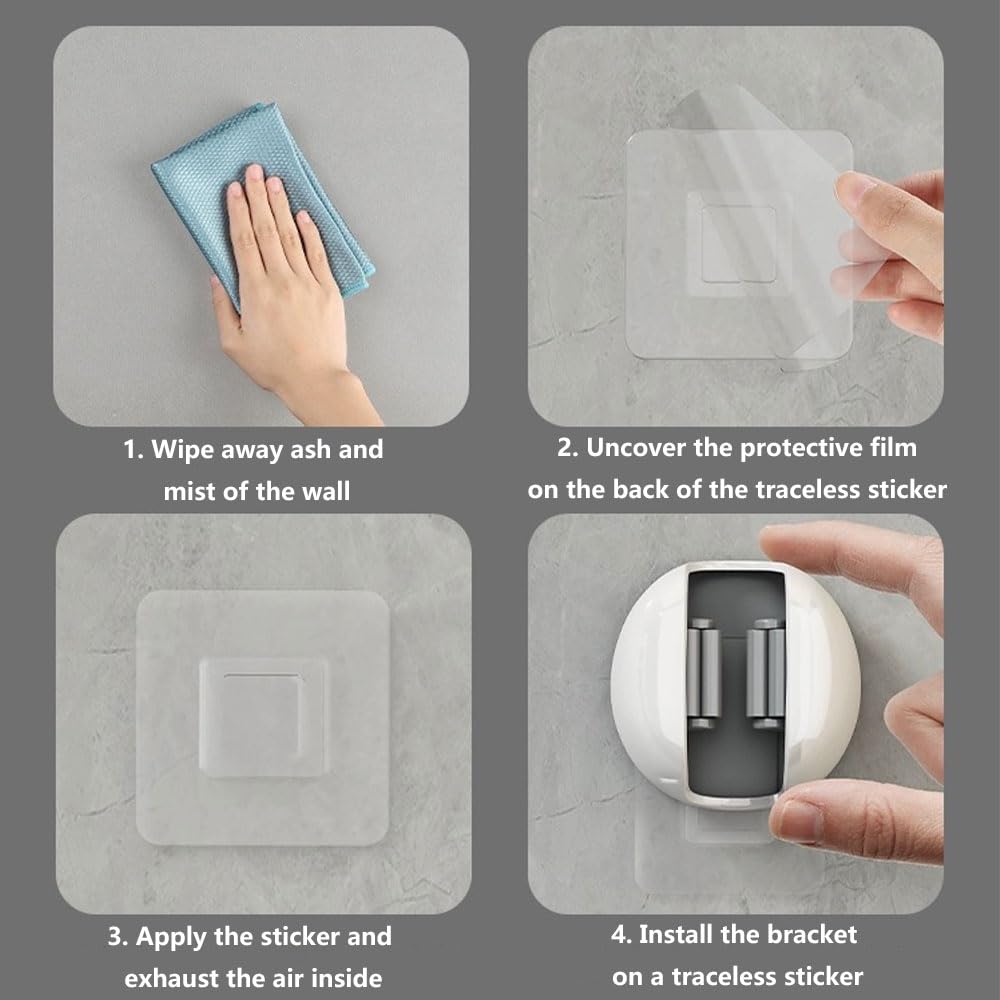 1. Wipe away ash and mist of the wall

2. Uncover the protective film on the back of the traceless sticker

3. Apply the sticker and exhaust the air inside

4. Install the bracket on a traceless sticker