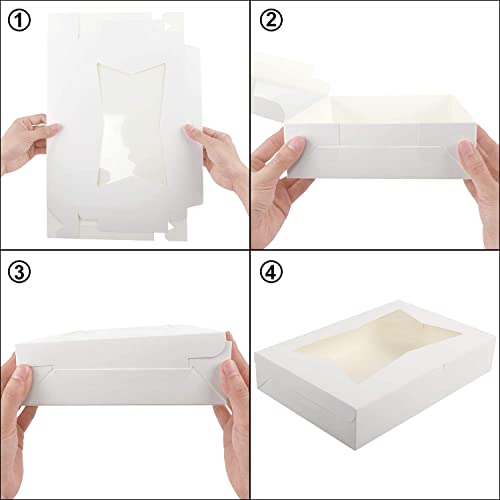 ①

②

③

④