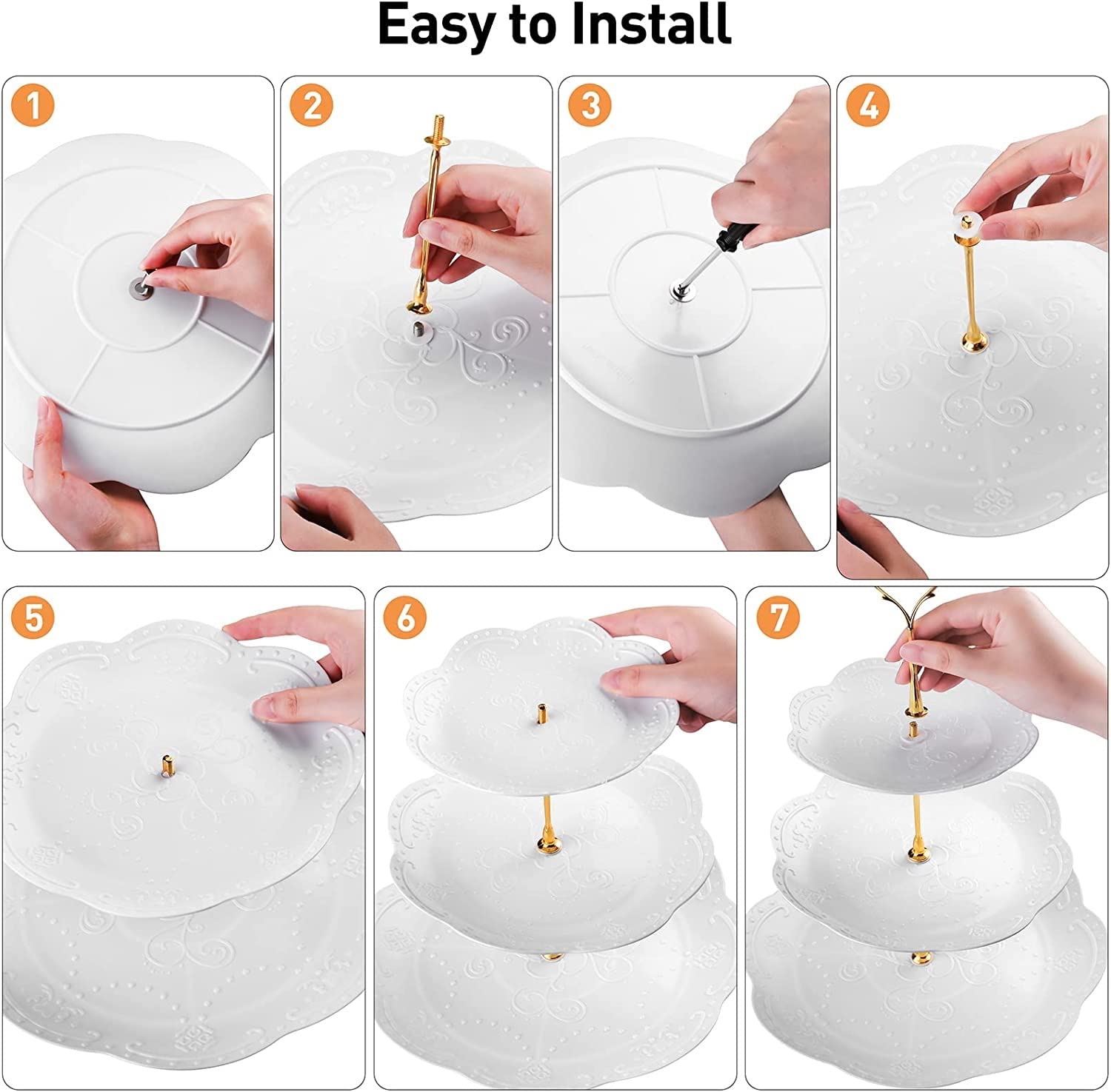 Easy to Install

1

2

3

4

5

6

7