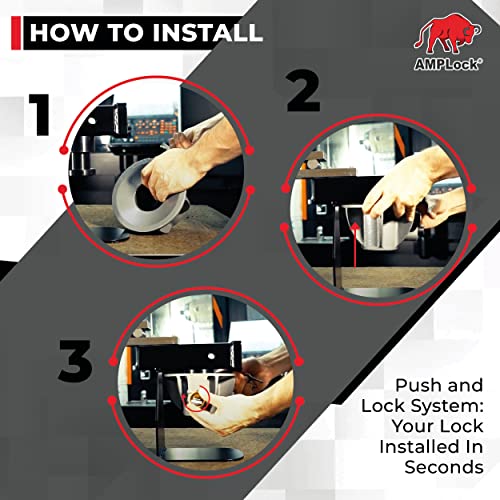 HOW TO INSTALL

AMPLock®

1

2

3

Push and Lock System: Your Lock Installed In Seconds